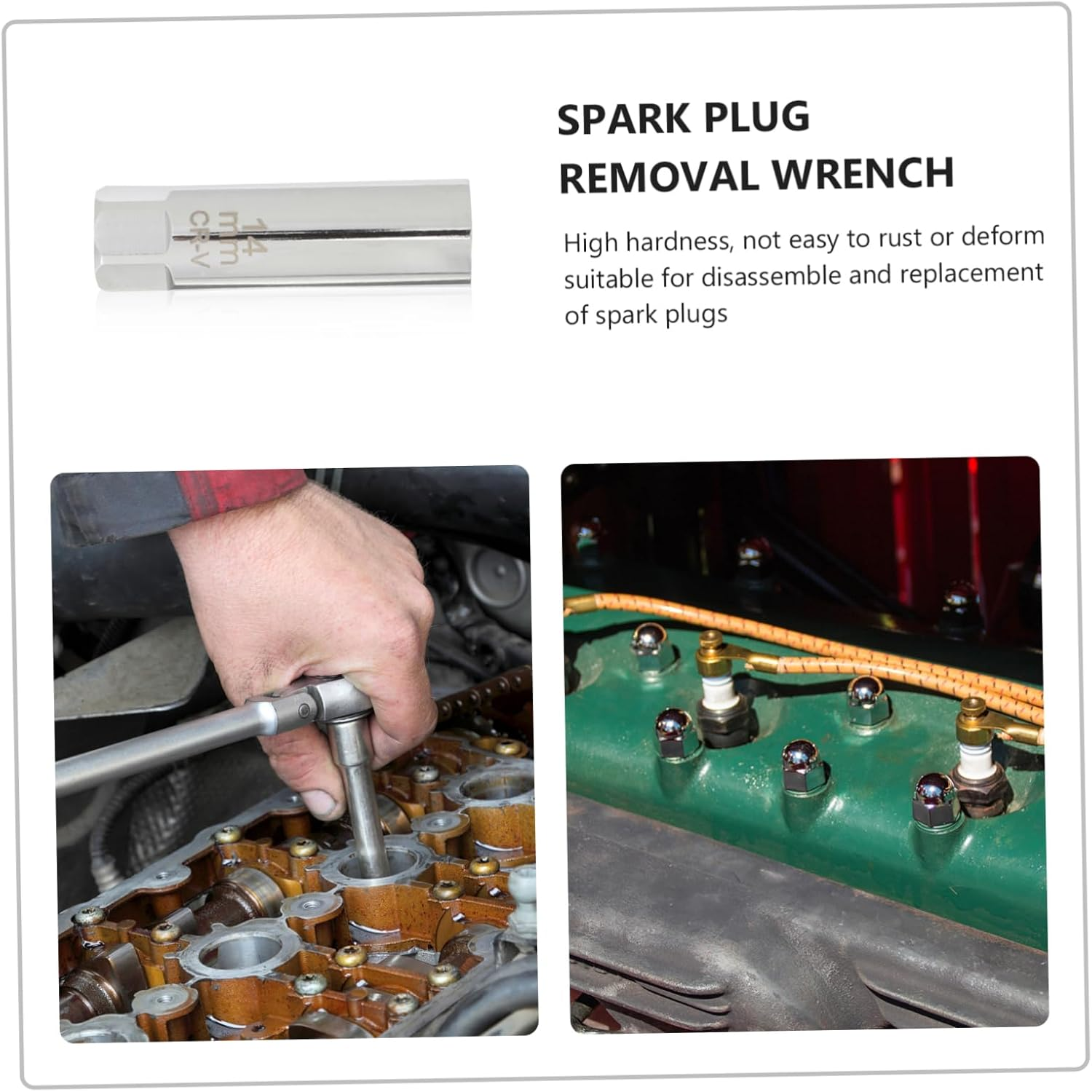 14
mm
CR-V

SPARK PLUG
REMOVAL WRENCH

High hardness, not easy to rust or deform suitable for disassemble and replacement of spark plugs