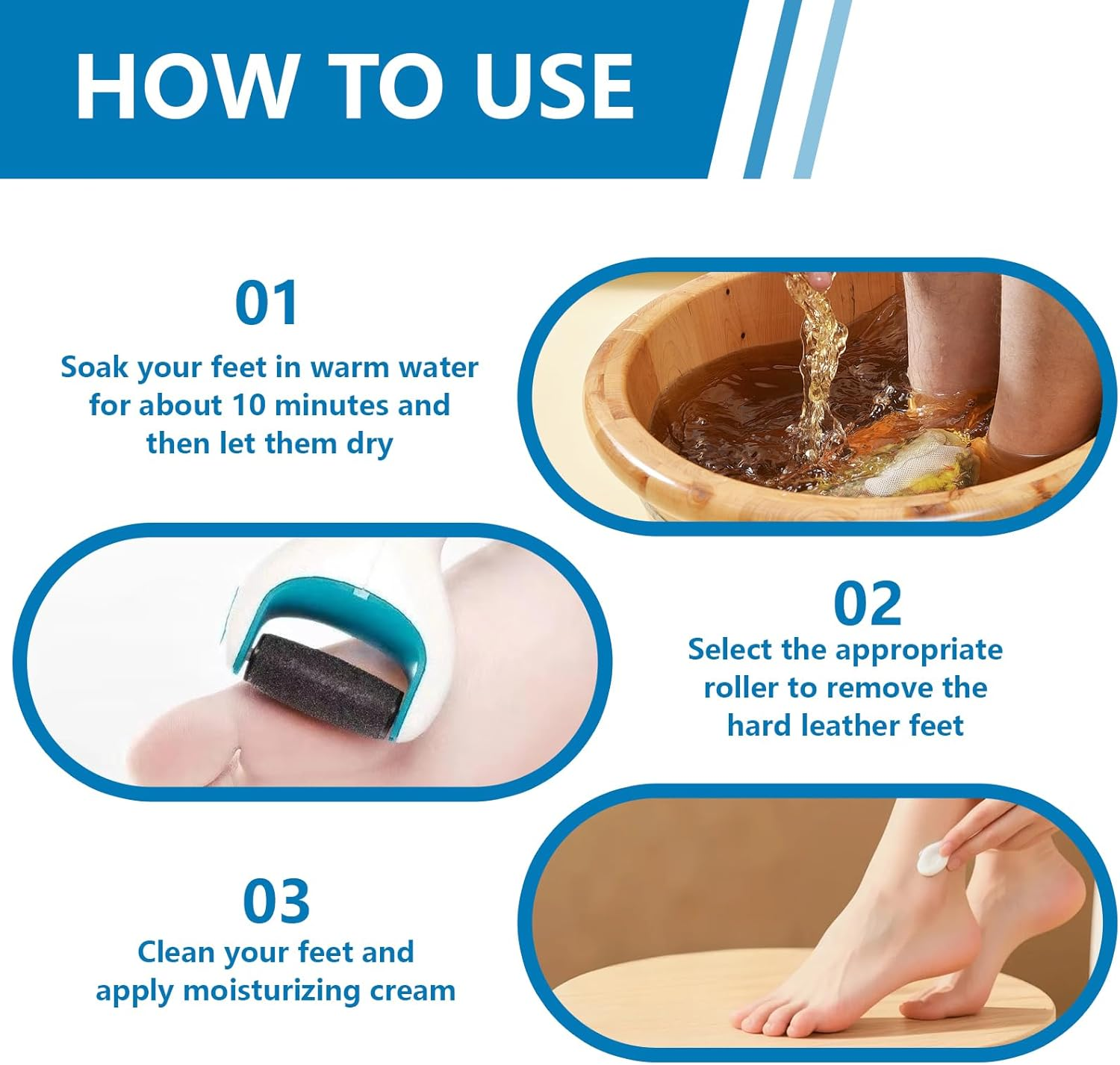 HOW TO USE

01
Soak your feet in warm water for about 10 minutes and then let them dry

02
Select the appropriate roller to remove the hard leather feet

03
Clean your feet and apply moisturizing cream