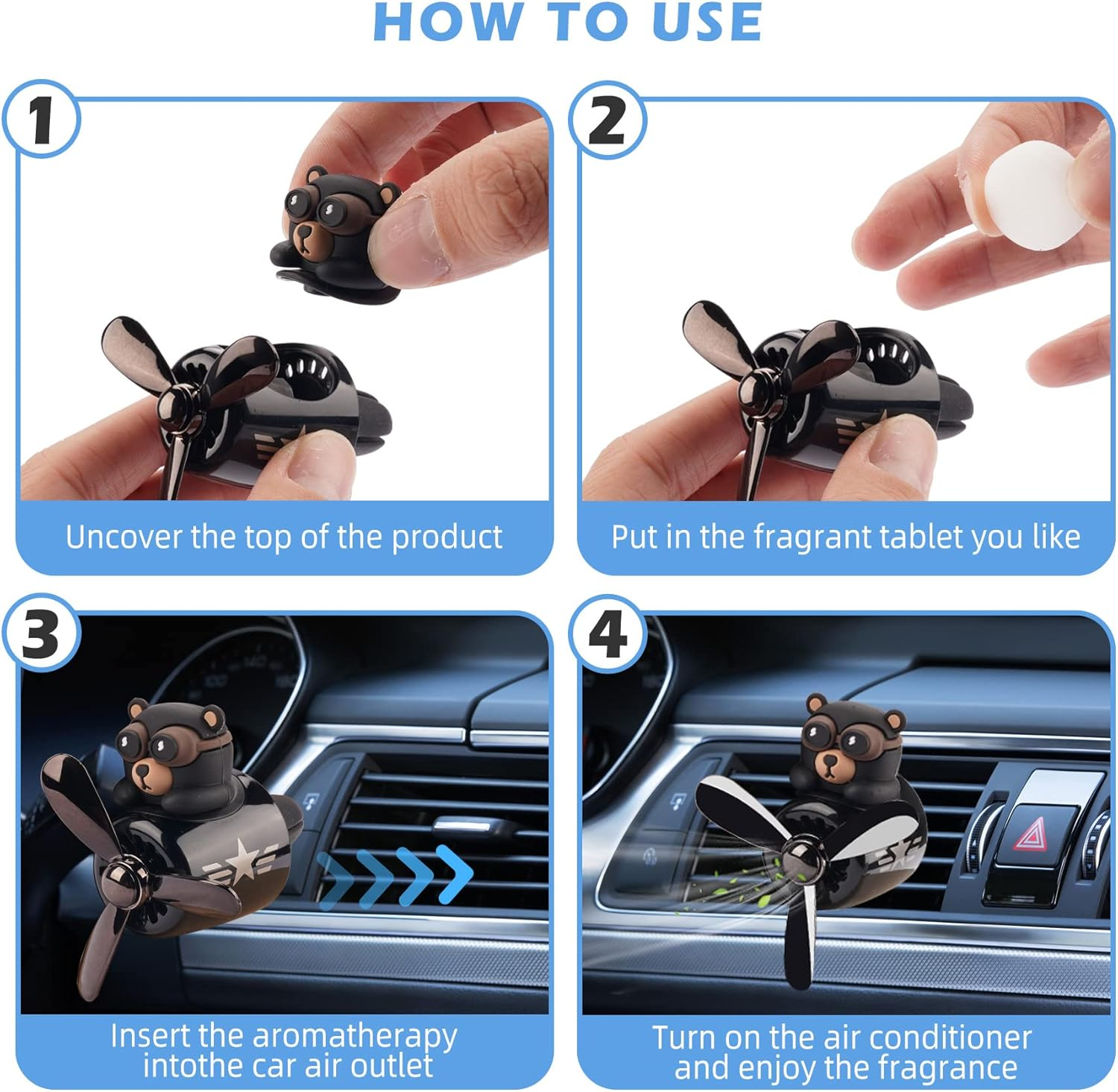 HOW TO USE

1

Uncover the top of the product

2

Put in the fragrant tablet you like

3

Insert the aromatherapy intothe car air outlet

4

Turn on the air conditioner and enjoy the fragrance