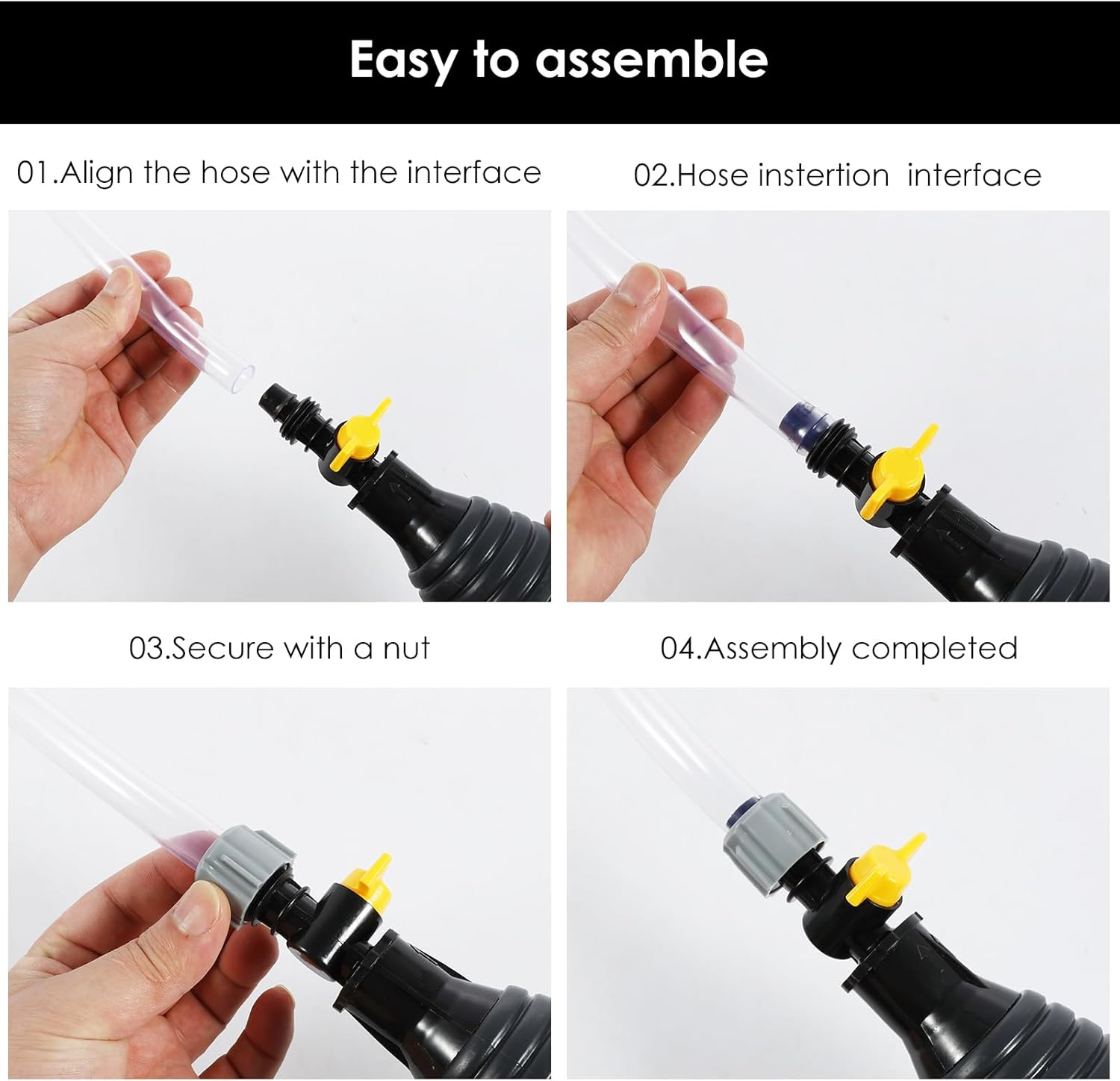 Easy to assemble

01.Align the hose with the interface

02.Hose instertion  interface

03.Secure with a nut

04.Assembly completed