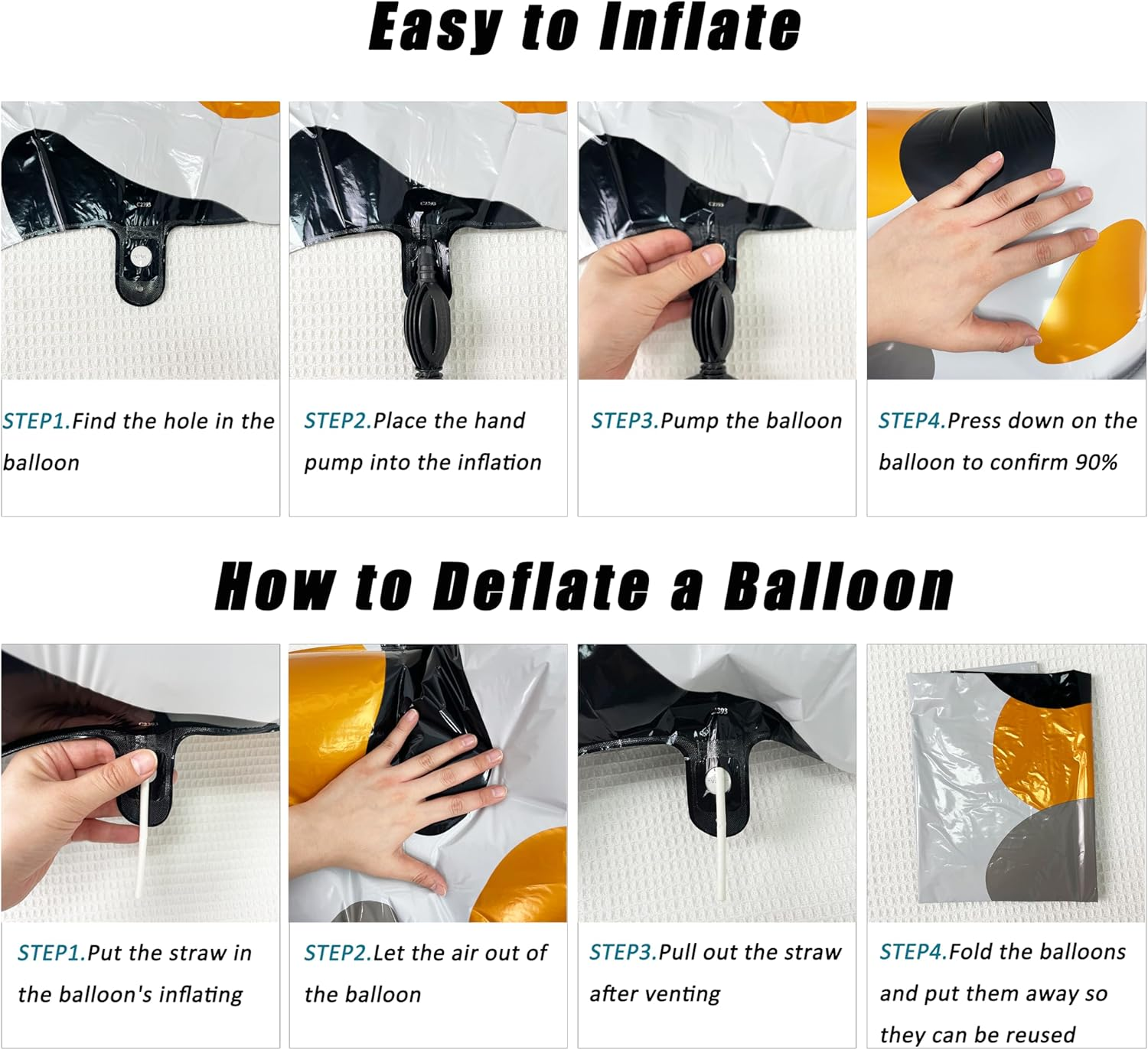 Easy to Inflate

C2393

C2393

C2393

STEP1.Find the hole in the balloon

STEP2.Place the hand pump into the inflation

STEP3.Pump the balloon

STEP4.Press down on the balloon to confirm 90%

How to Deflate a Balloon

C2393

C2393

STEP1.Put the straw in the balloon's inflating

STEP2.Let the air out of the balloon

STEP3.Pull out the straw after venting

STEP4.Fold the balloons and put them away so they can be reused