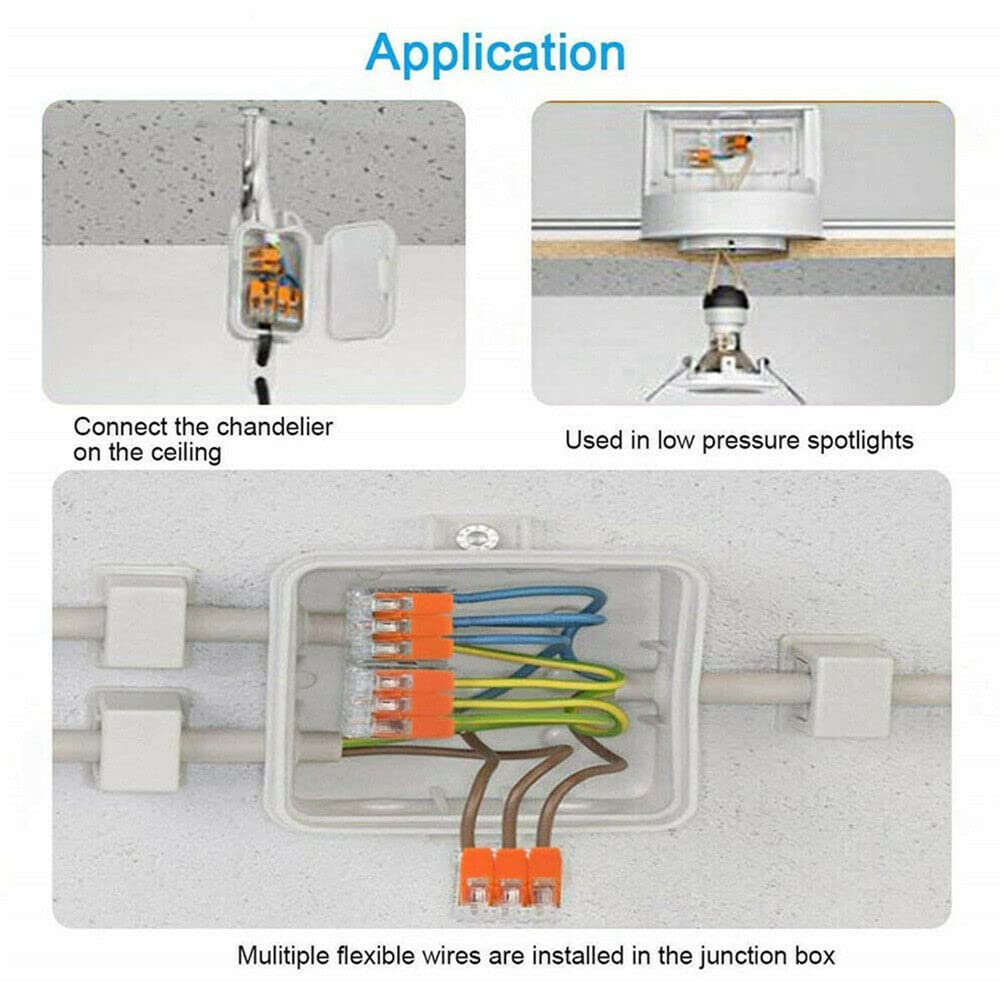 Application

Connect the chandelier on the ceiling

Used in low pressure spotlights

Mulitiple flexible wires are installed in the junction box