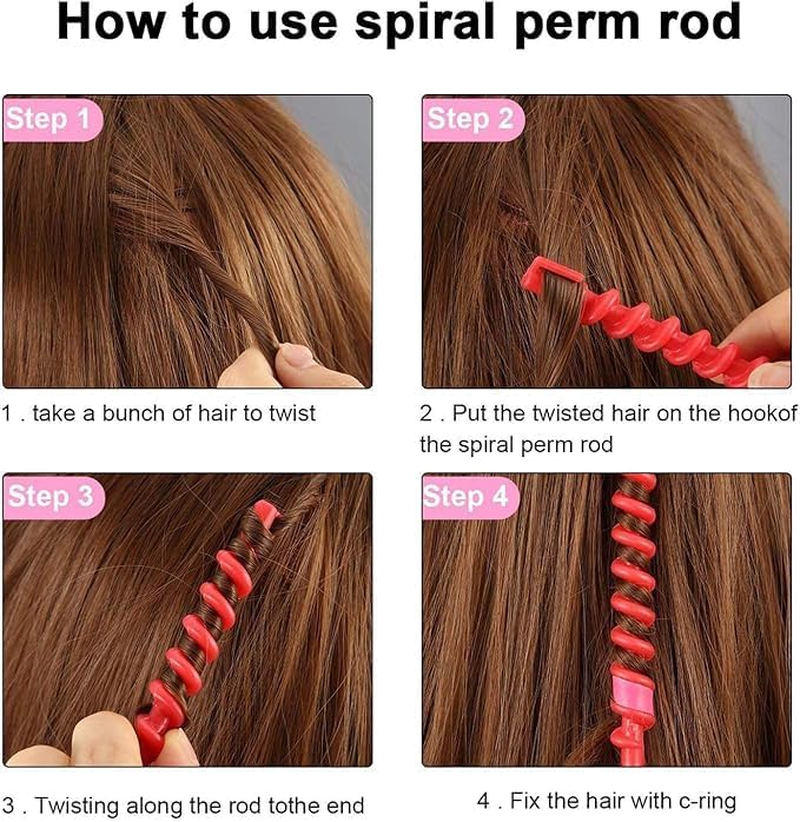 How to use spiral perm rod

Step 1

1 . take a bunch of hair to twist

Step 2

2 . Put the twisted hair on the hookof the spiral perm rod

Step 3

3 . Twisting along the rod tothe end

Step 4

4 . Fix the hair with c-ring