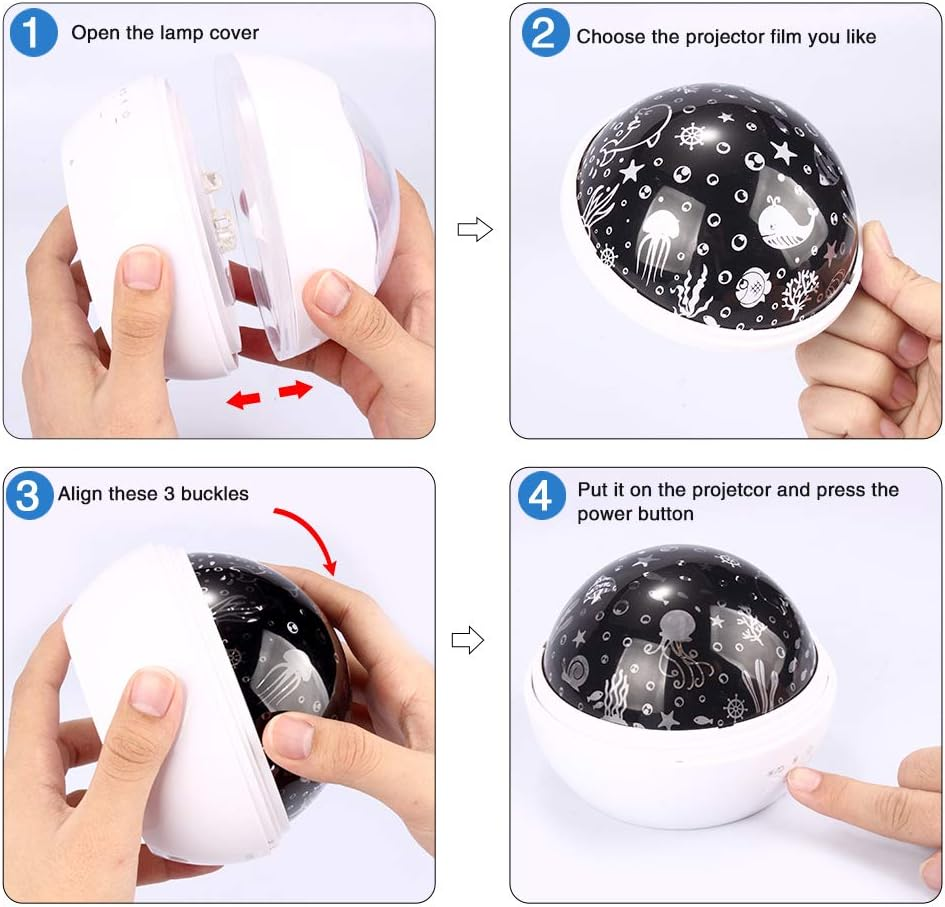 1 Open the lamp cover

2 Choose the projector film you like

3 Align these 3 buckles

4 Put it on the projetcor and press the power button