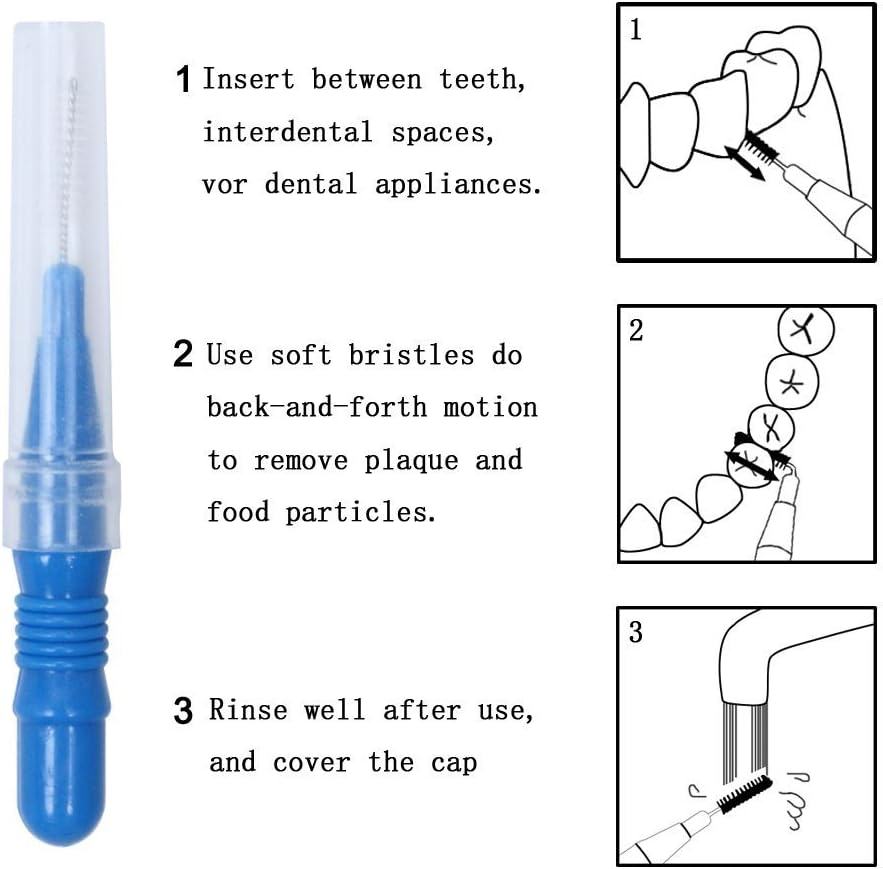 1 Insert between teeth, interdental spaces, vor dental appliances.

2 Use soft bristles do back-and-forth motion to remove plaque and food particles.

3 Rinse well after use, and cover the cap

1

2

3