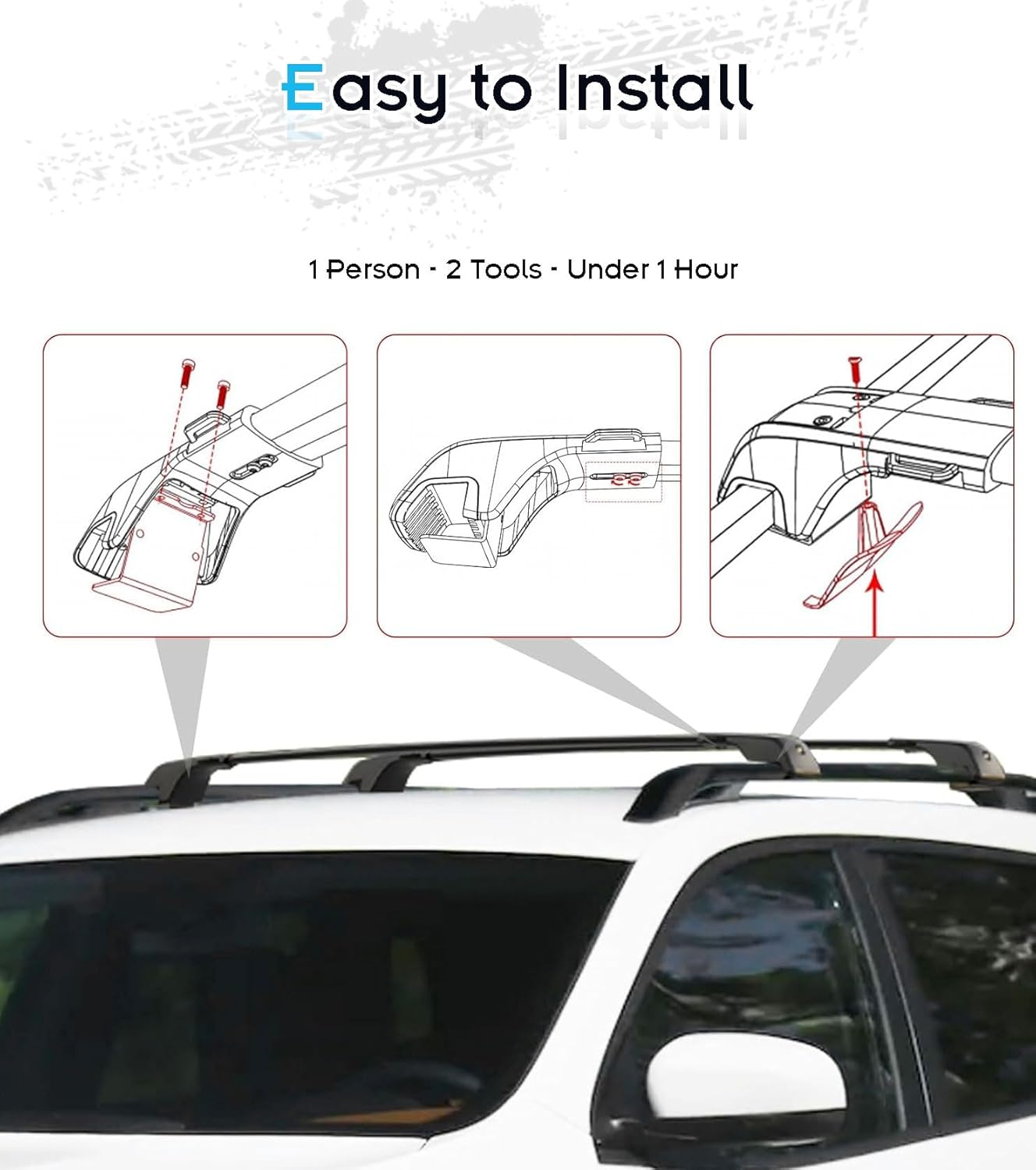 Easy to Install

1 Person - 2 Tools - Under 1 Hour