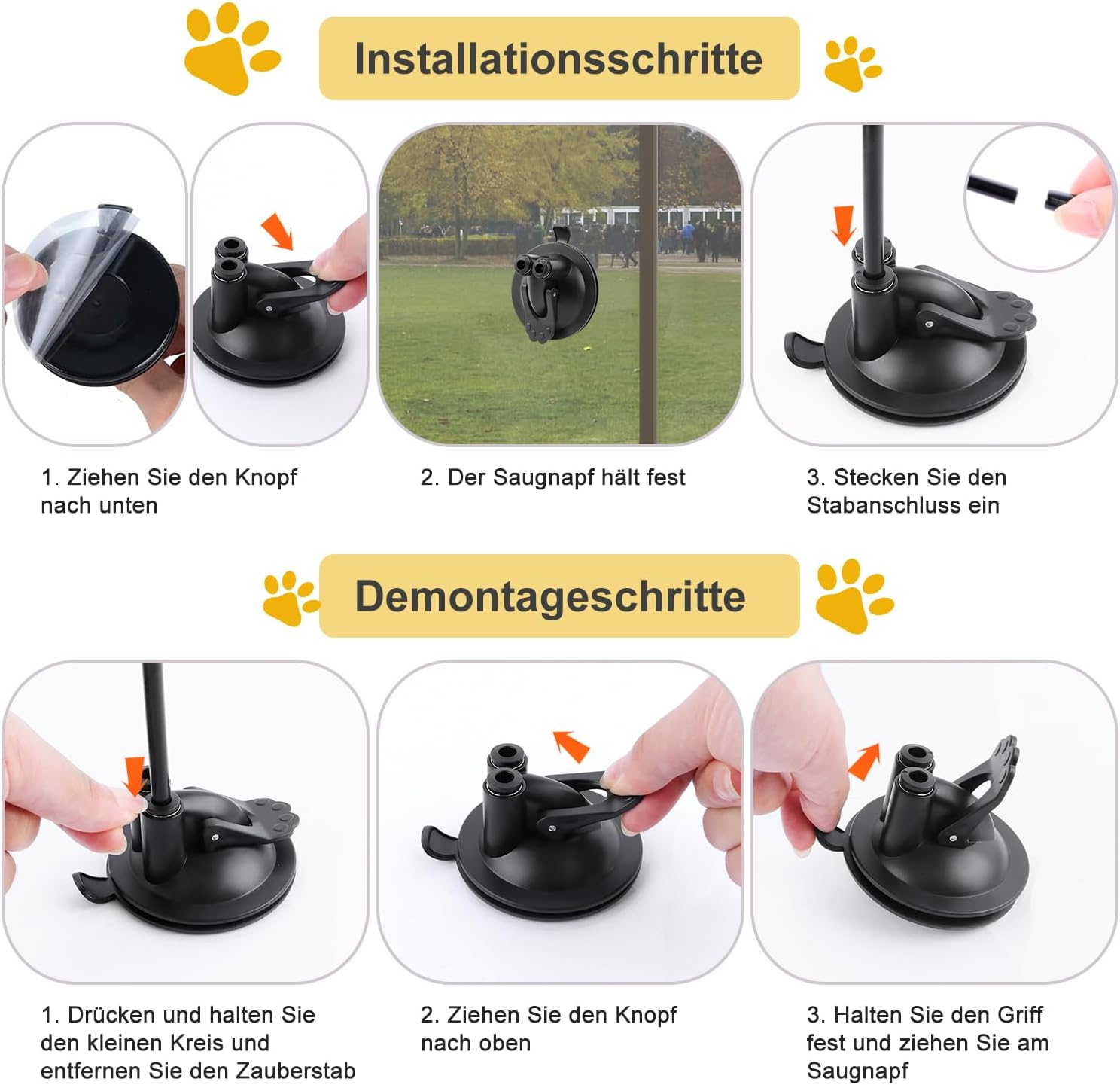 Installationsschritte

1. Ziehen Sie den Knopf nach unten

2. Der Saugnapf hält fest

3. Stecken Sie den Stabanschluss ein

Demontageschritte

1. Drücken und halten Sie den kleinen Kreis und entfernen Sie den Zauberstab

2. Ziehen Sie den Knopf nach oben

3. Halten Sie den Griff fest und ziehen Sie am Saugnapf