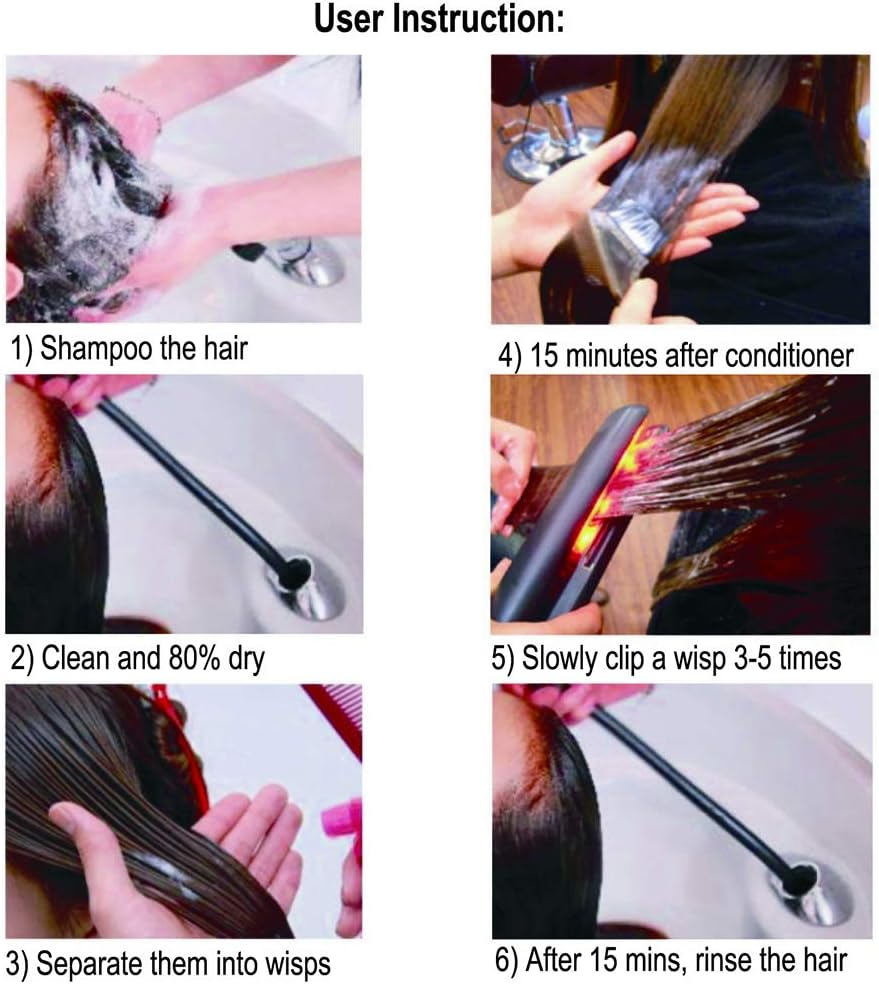 User Instruction:

1) Shampoo the hair

2) Clean and 80% dry

3) Separate them into wisps

4) 15 minutes after conditioner

5) Slowly clip a wisp 3-5 times

6) After 15 mins, rinse the hair