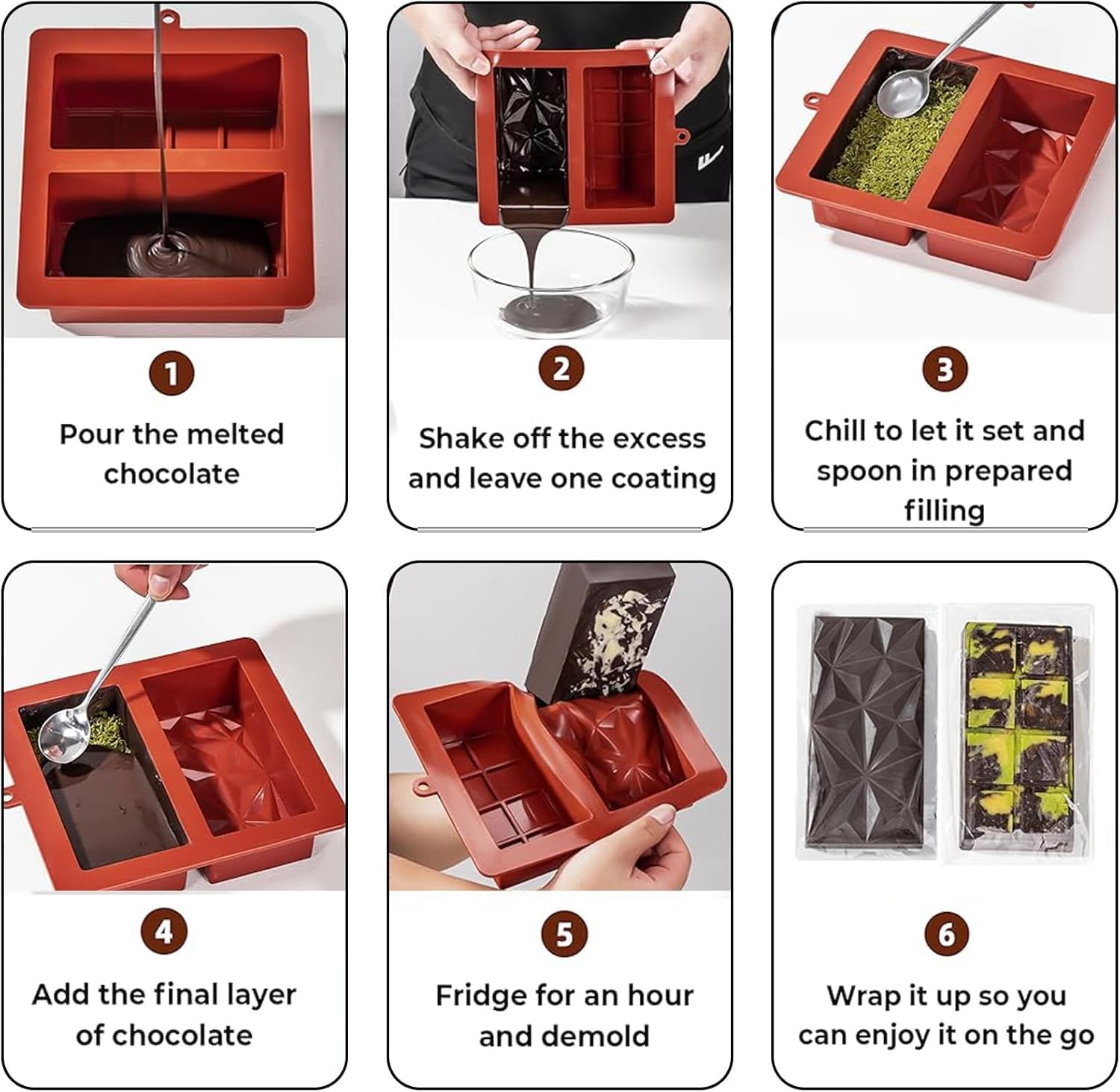 1
Pour the melted chocolate

2
Shake off the excess and leave one coating

3
Chill to let it set and spoon in prepared filling

4
Add the final layer of chocolate

5
Fridge for an hour and demold

6
Wrap it up so you can enjoy it on the go