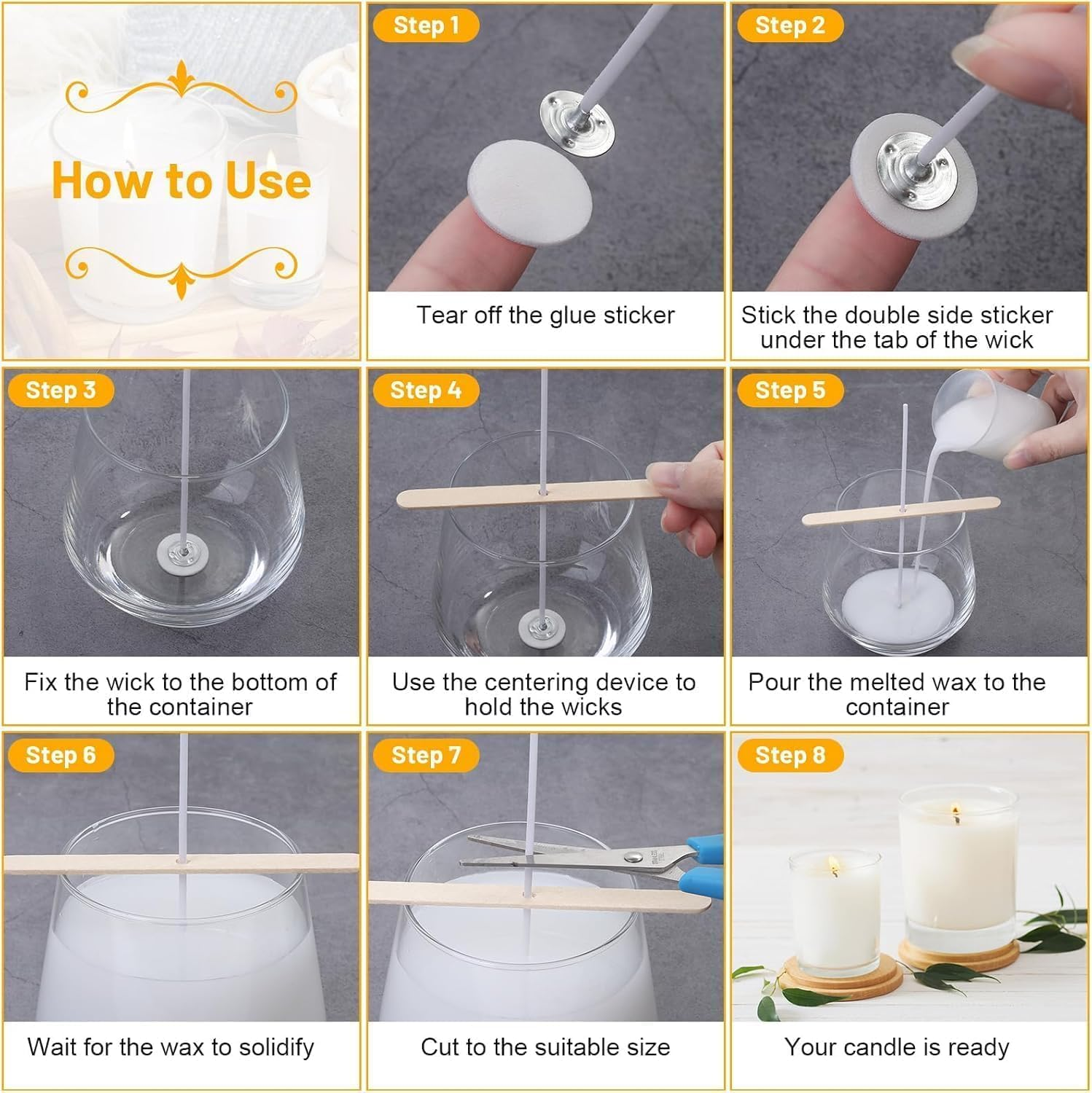 How to Use

Step 1

Tear off the glue sticker

Step 2

Stick the double side sticker under the tab of the wick

Step 3

Fix the wick to the bottom of the container

Step 4

Use the centering device to hold the wicks

Step 5

Pour the melted wax to the container

Step 6

Wait for the wax to solidify

Step 7

Cut to the suitable size

Step 8

Your candle is ready