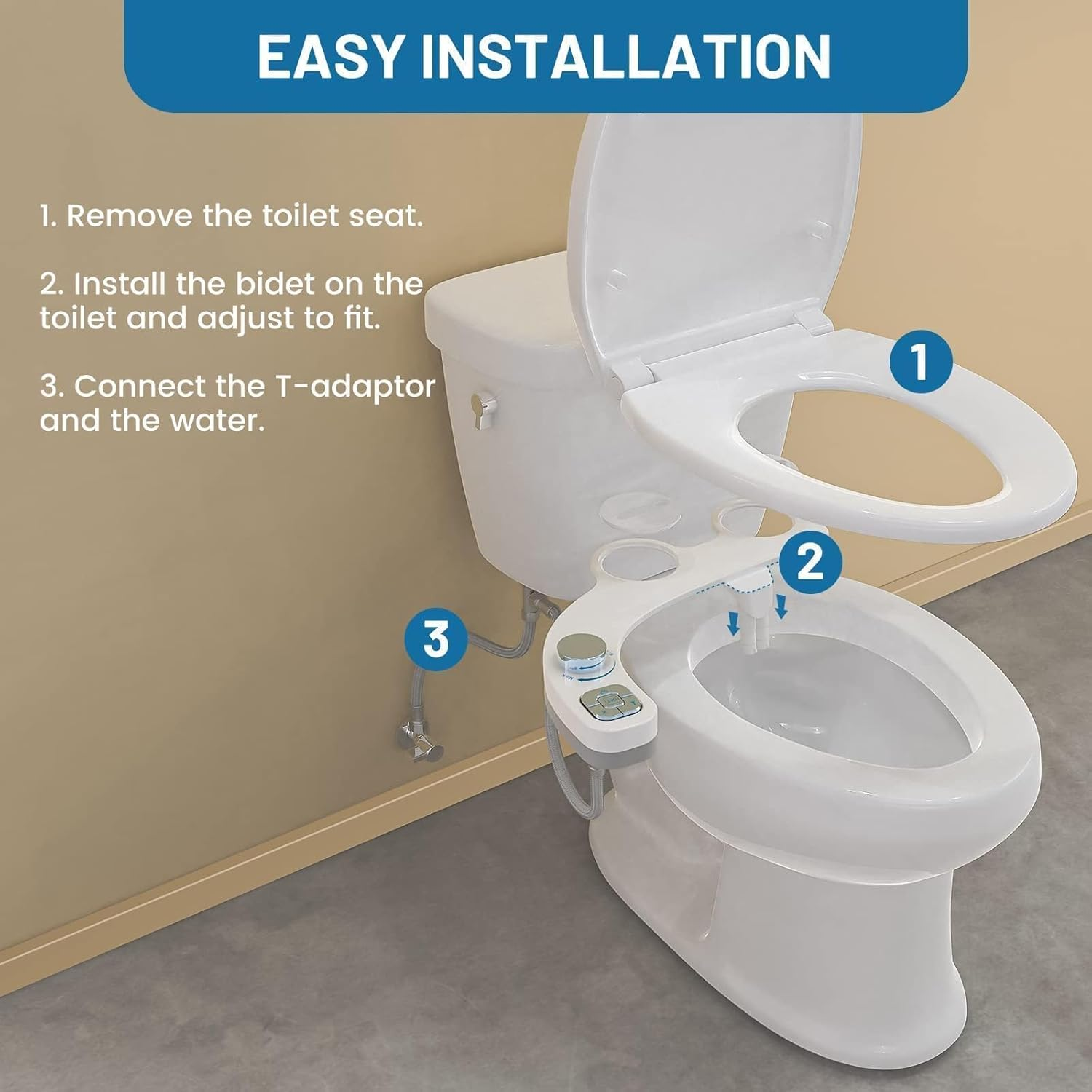 EASY INSTALLATION

1. Remove the toilet seat.

2. Install the bidet on the toilet and adjust to fit.

3. Connect the T-adaptor and the water.

1

2

3