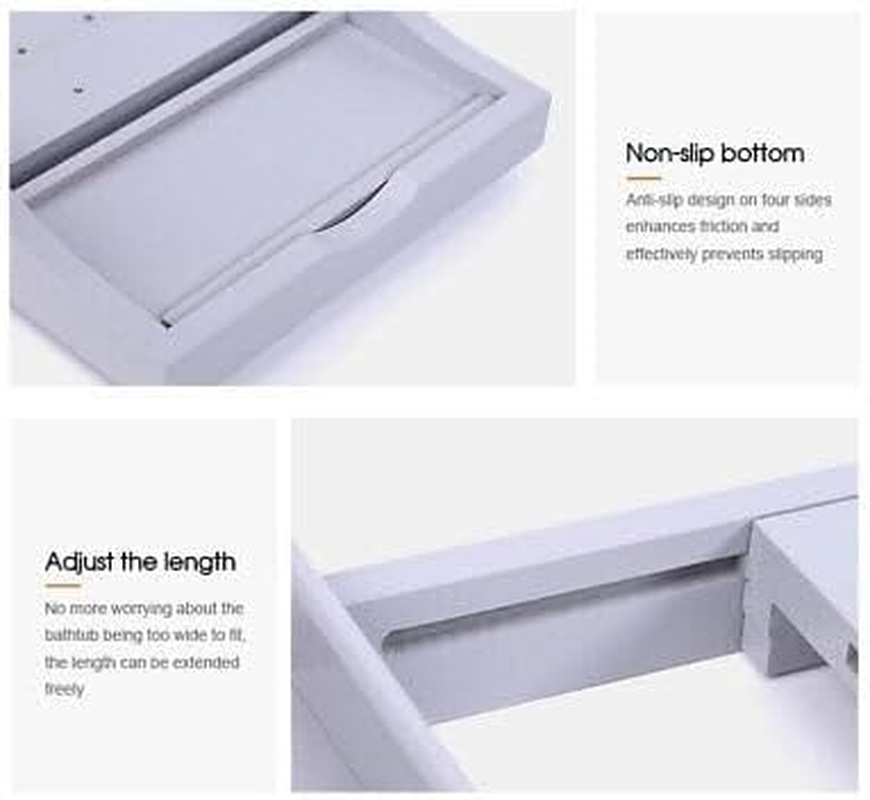 Non-slip bottom

Anti-slip design on four sides enhances friction and effectively prevents slipping

Adjust the length

No more worrying about the bathtub being too wide to fit, the length can be extended freely