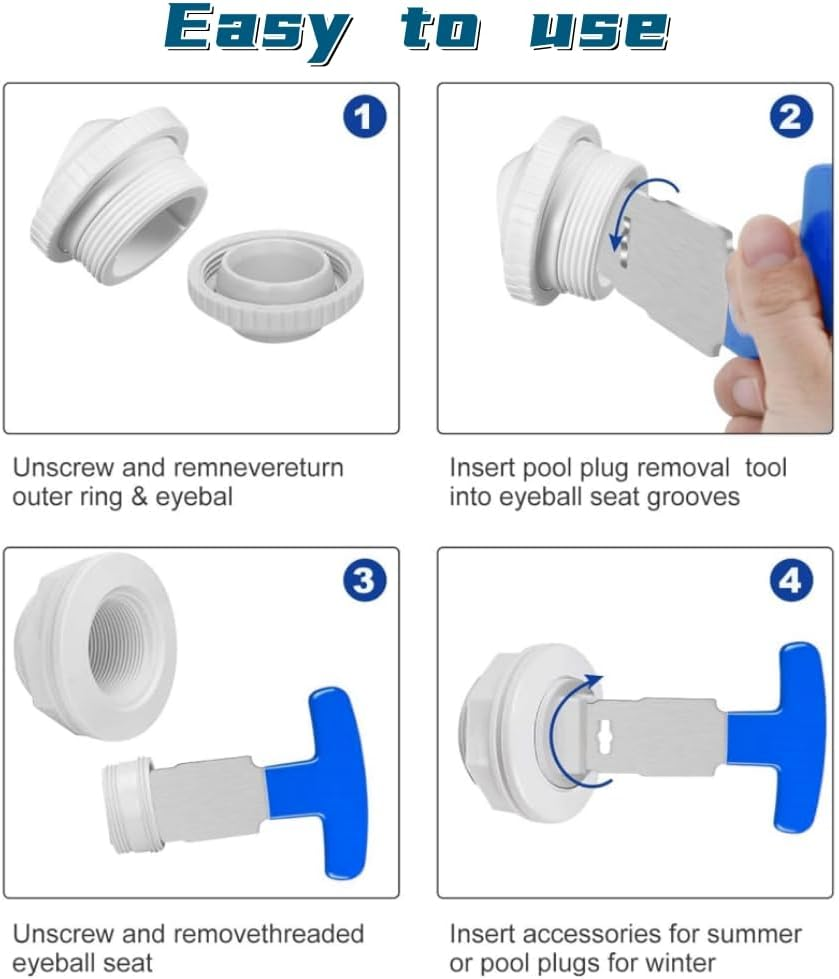 Easy to use

1

Unscrew and remnevereturn outer ring & eyebal

2

Insert pool plug removal tool into eyeball seat grooves

3

Unscrew and removethreaded eyeball seat

4

Insert accessories for summer or pool plugs for winter