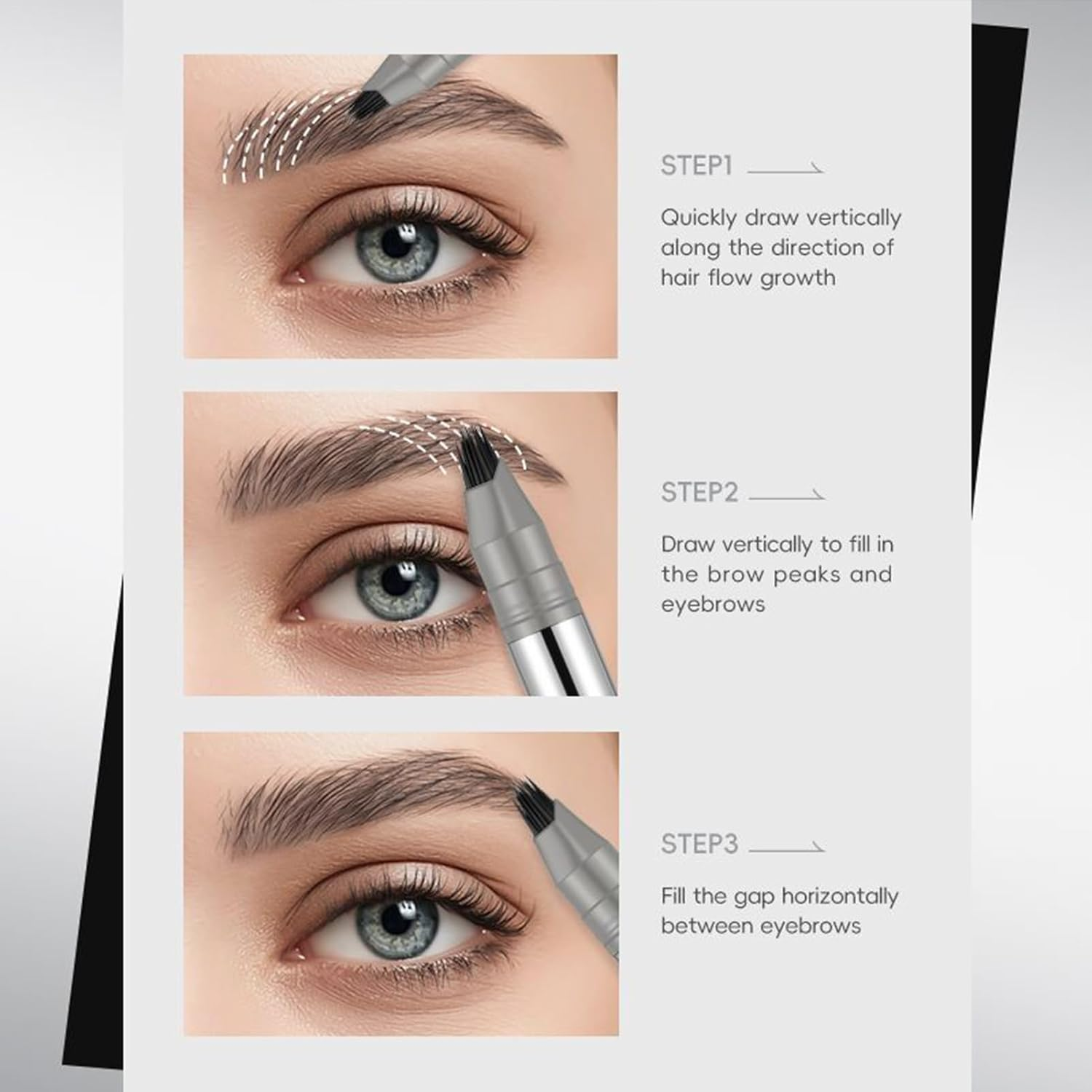 STEP1

Quickly draw vertically along the direction of hair flow growth

STEP2

Draw vertically to fill in the brow peaks and eyebrows

STEP3

Fill the gap horizontally between eyebrows