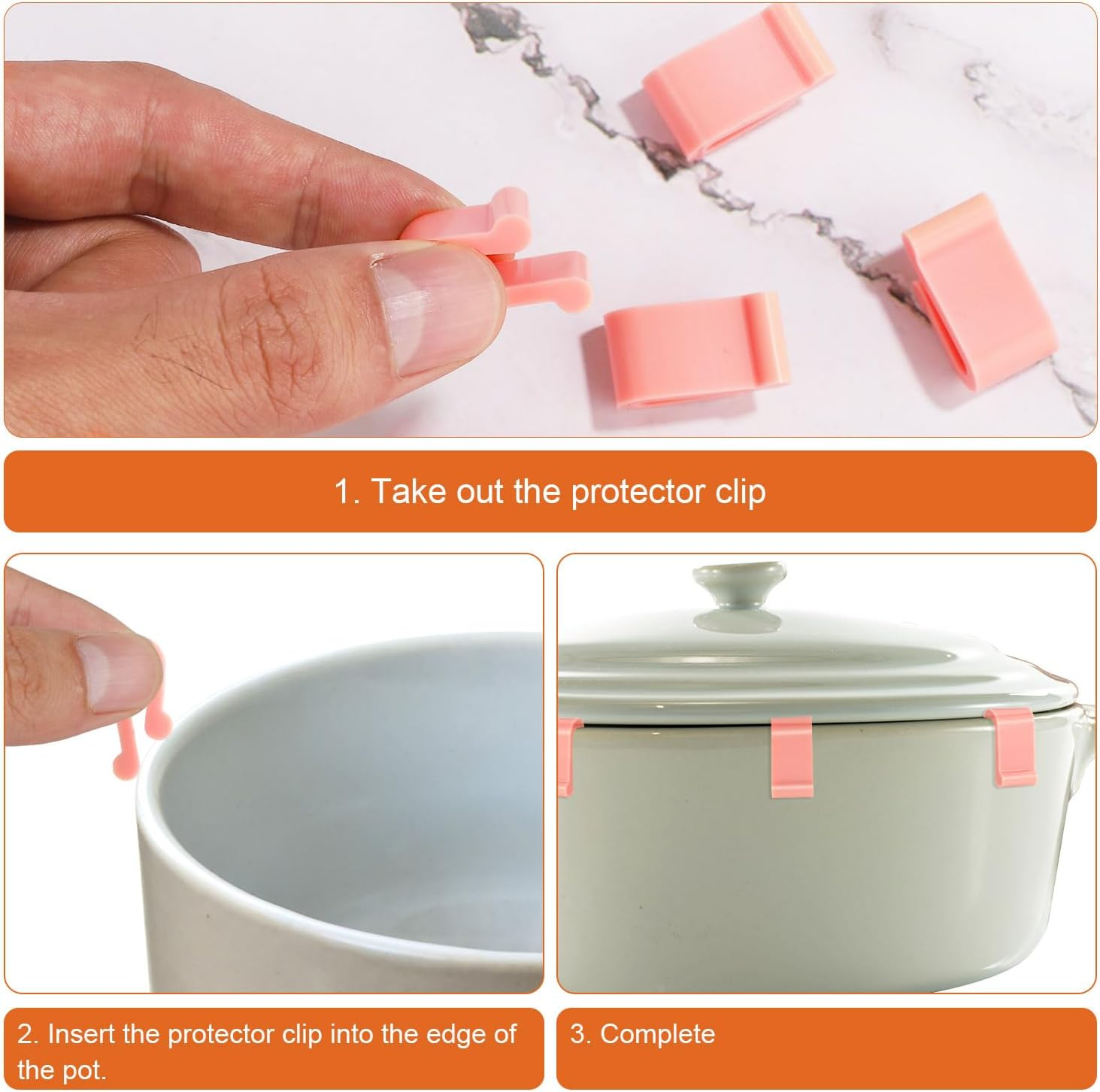 1. Take out the protector clip

2. Insert the protector clip into the edge of the pot.

3. Complete