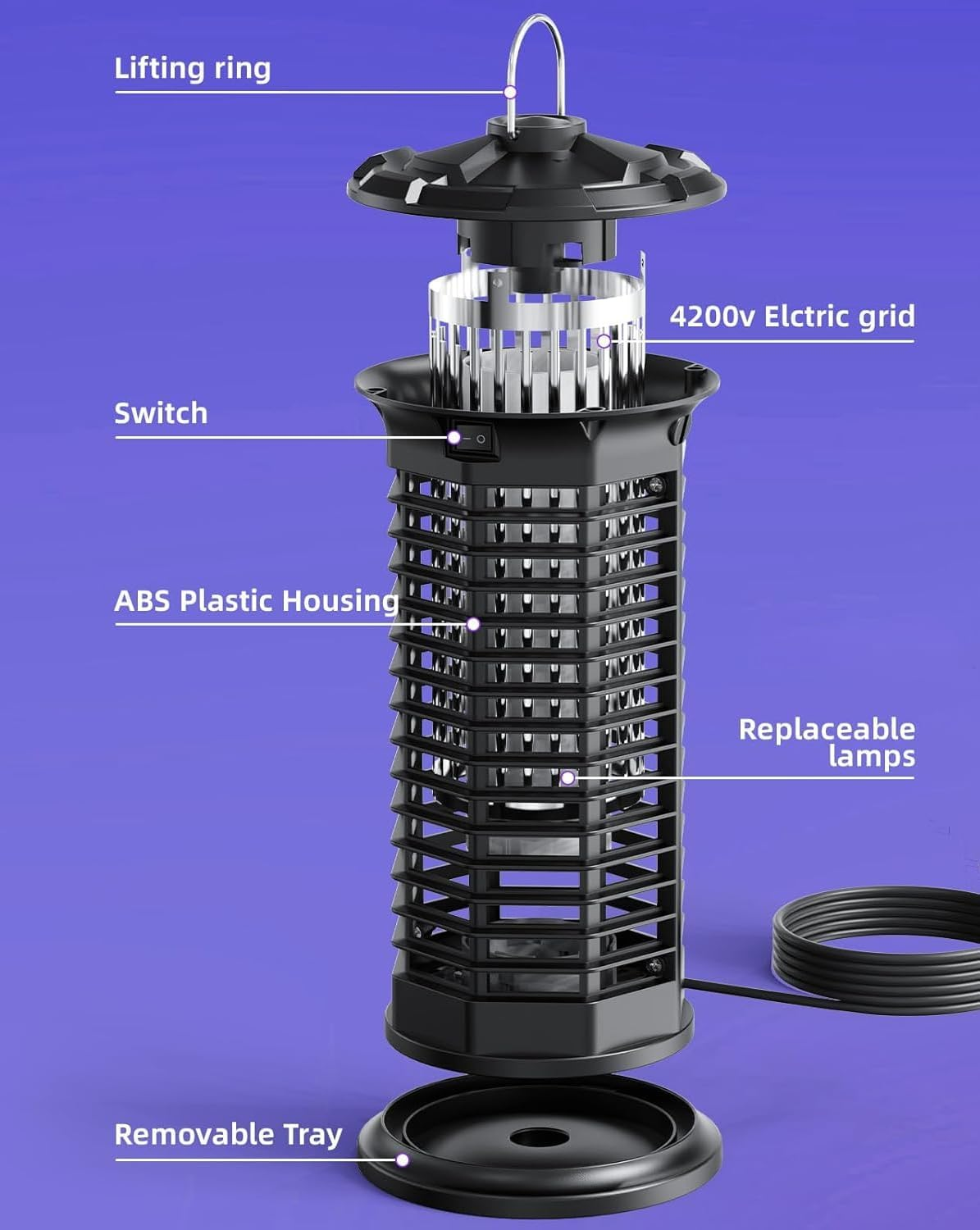 Lifting ring

4200v Elctric grid

Switch

ABS Plastic Housing

Replaceable lamps

Removable Tray