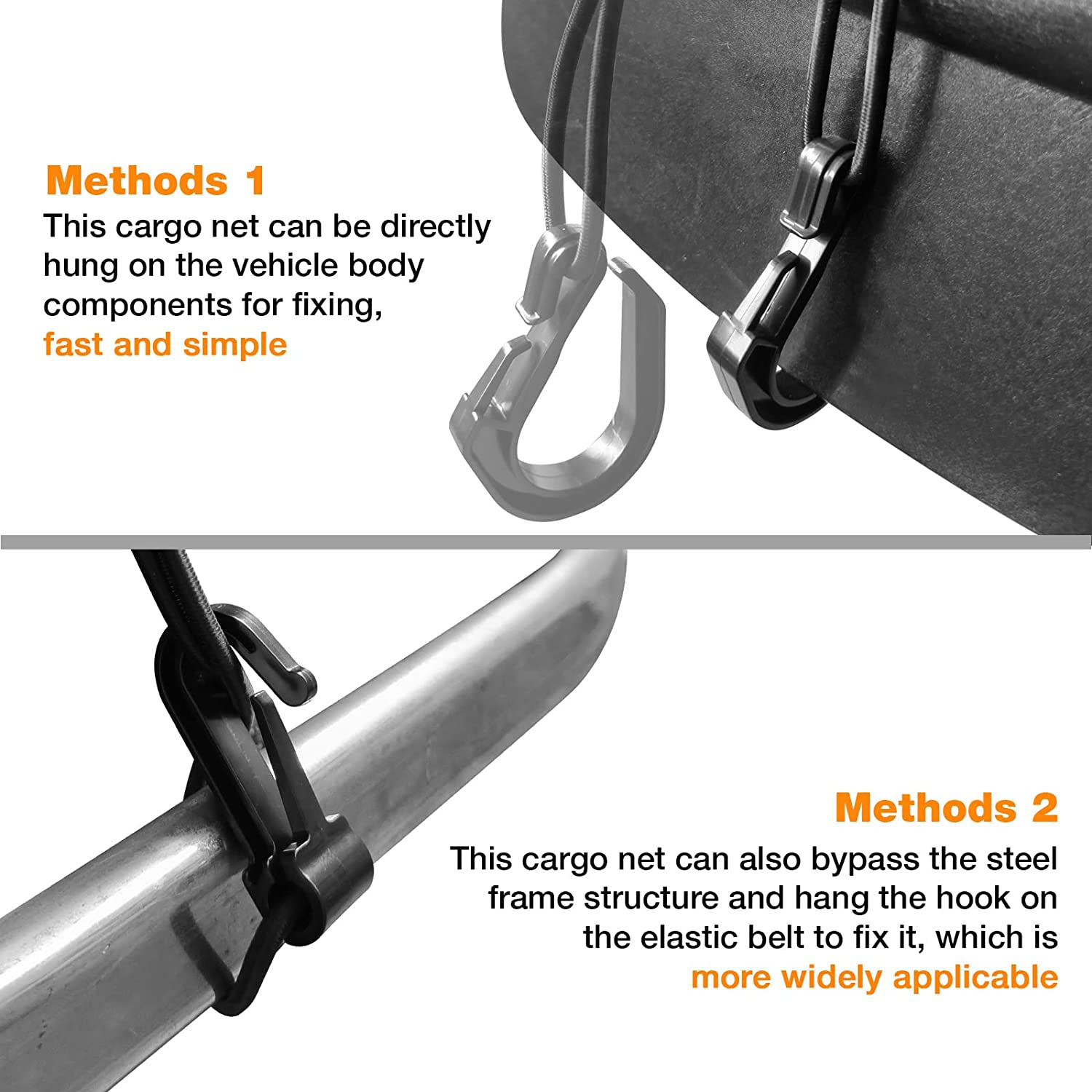 Methods 1
This cargo net can be directly hung on the vehicle body components for fixing,
fast and simple

Methods 2
This cargo net can also bypass the steel frame structure and hang the hook on the elastic belt to fix it, which is
more widely applicable