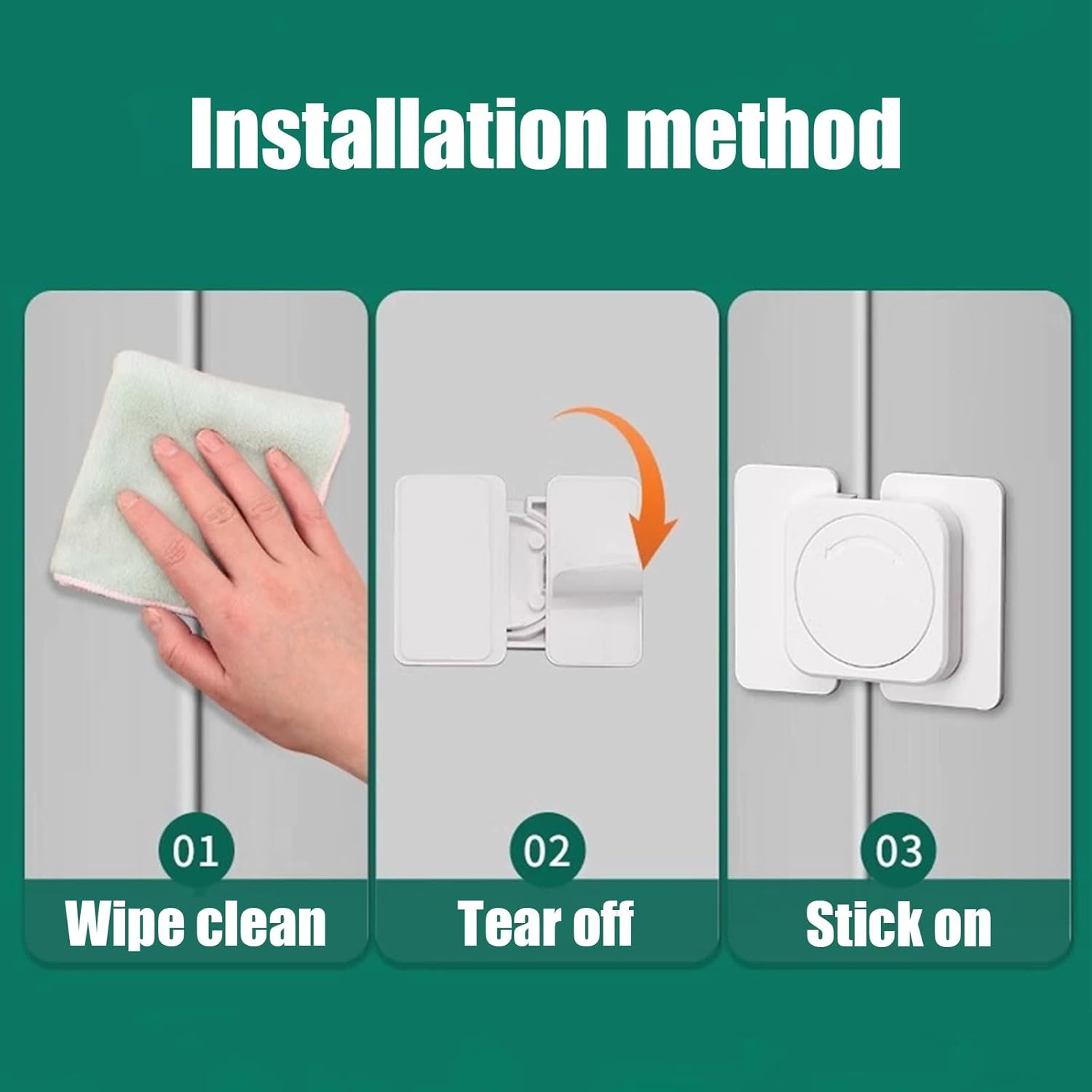 Installation method

01
Wipe clean

02
Tear off

03
Stick on