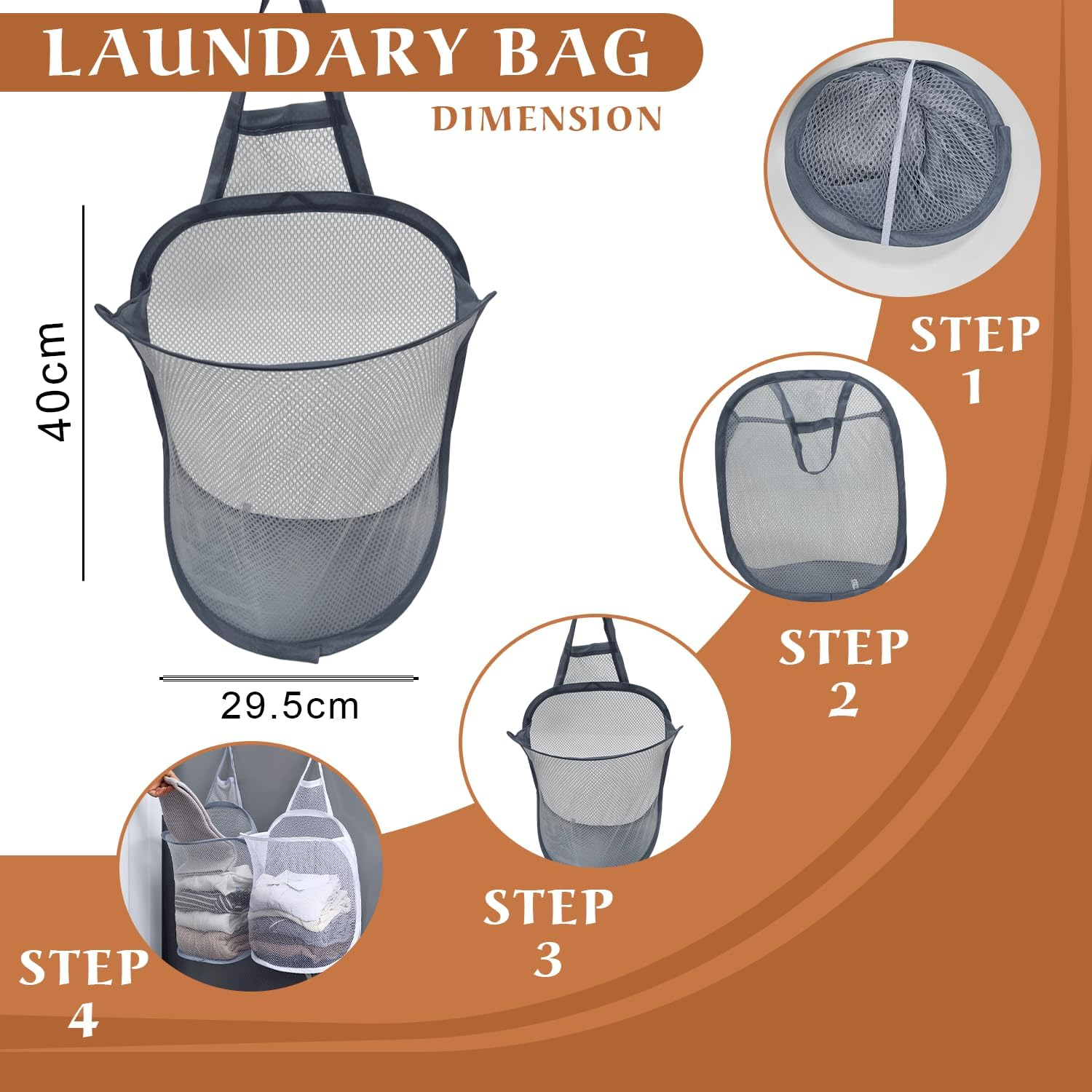 LAUNDARY BAG
DIMENSION

40cm

29.5cm

STEP 1

STEP 2

STEP 3

STEP 4