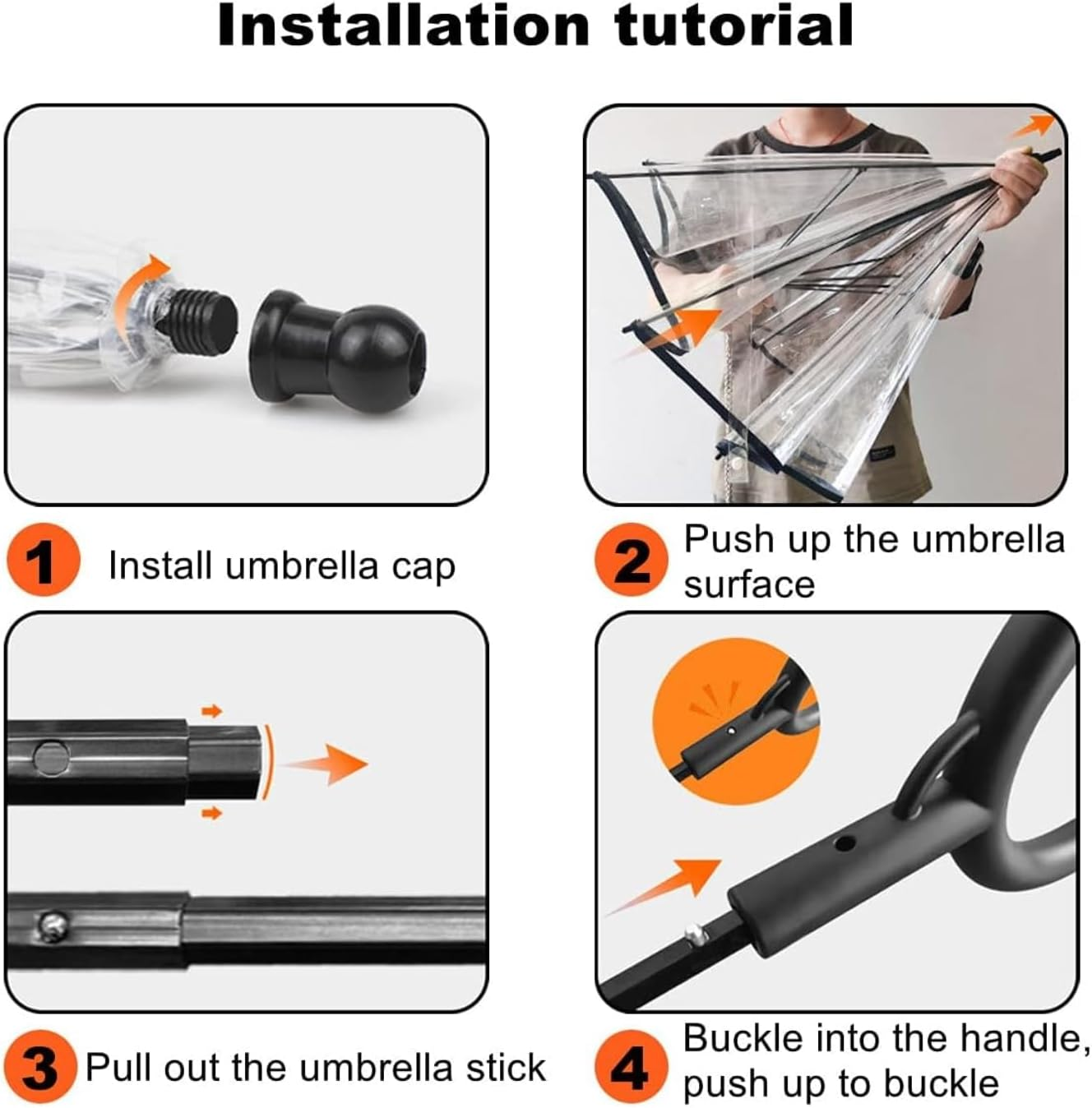 Installation tutorial

1 Install umbrella cap

2 Push up the umbrella surface

3 Pull out the umbrella stick

4 Buckle into the handle, push up to buckle