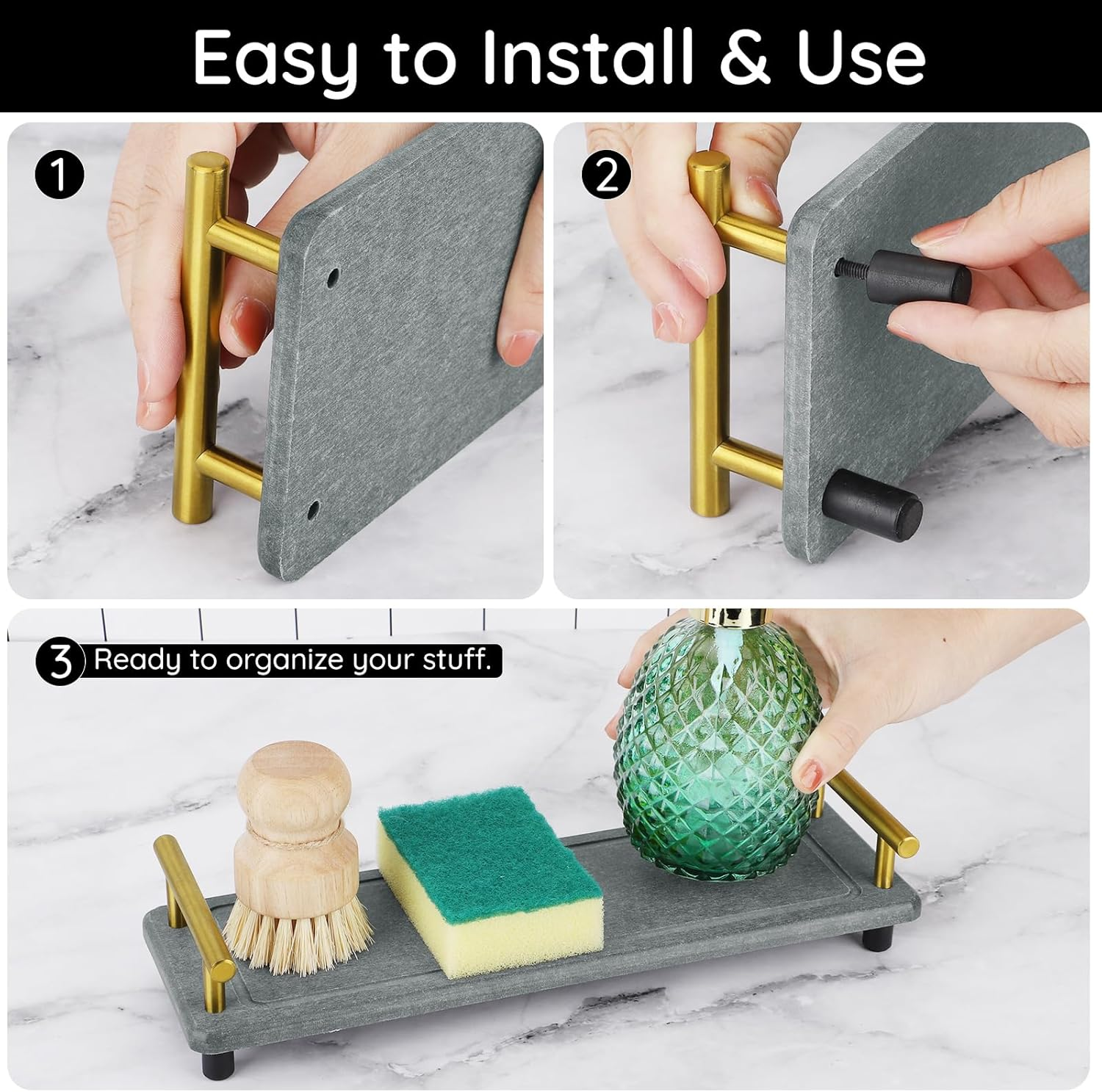 Easy to Install & Use

1

2

3 Ready to organize your stuff.