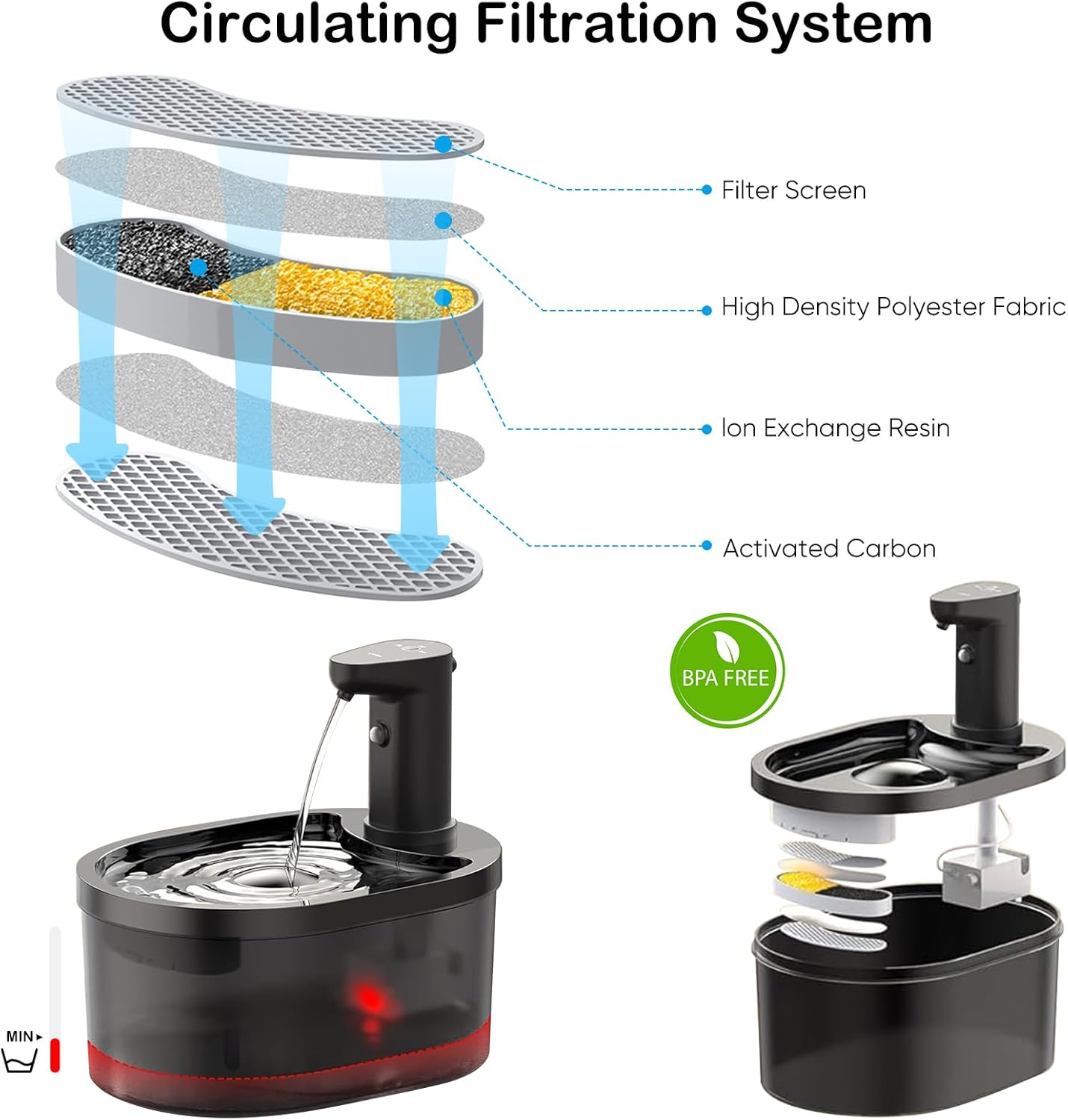 Circulating Filtration System

Filter Screen

High Density Polyester Fabric

Ion Exchange Resin

Activated Carbon

BPA FREE

MIN