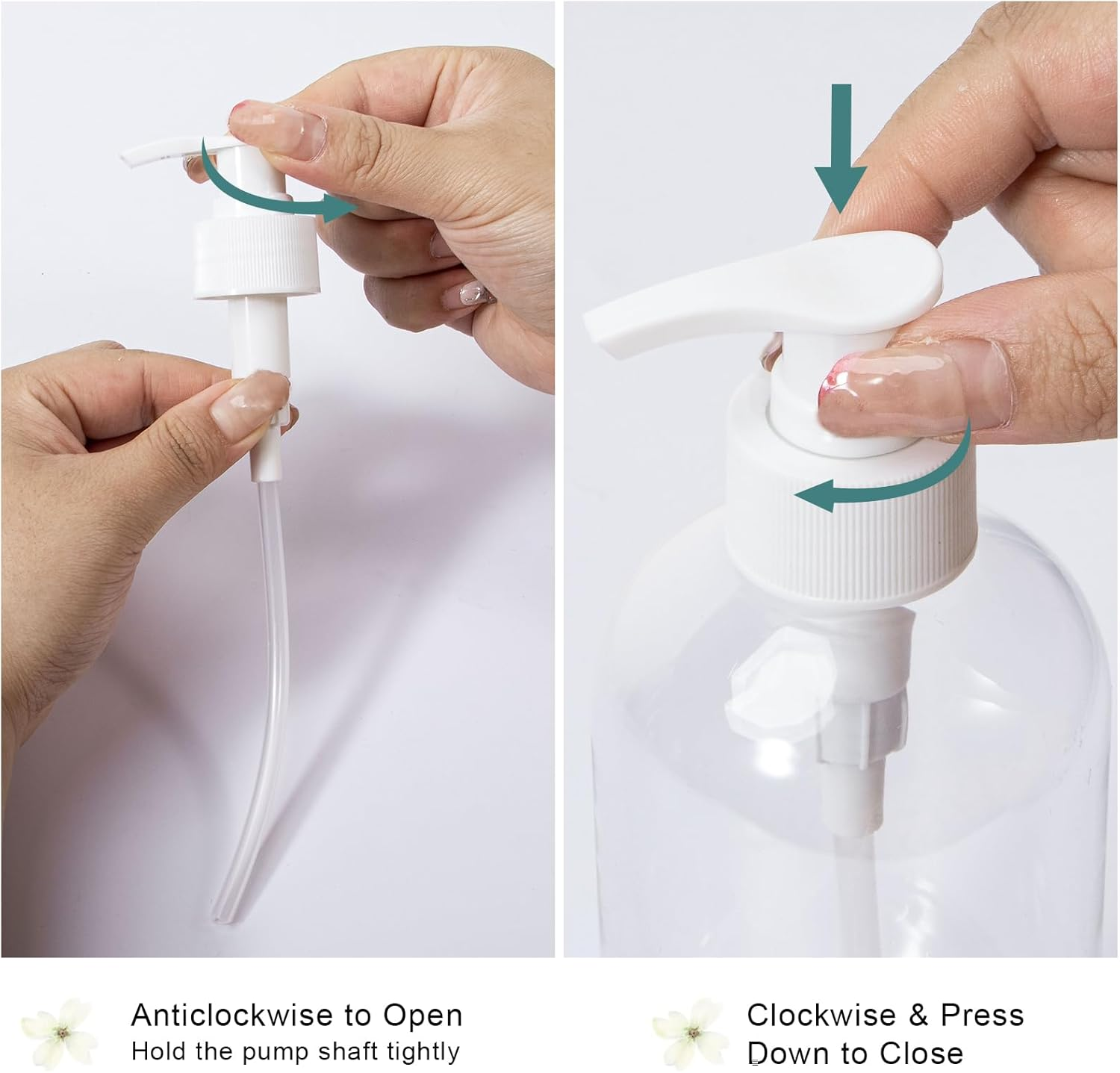 Anticlockwise to Open
Hold the pump shaft tightly

Clockwise & Press Down to Close