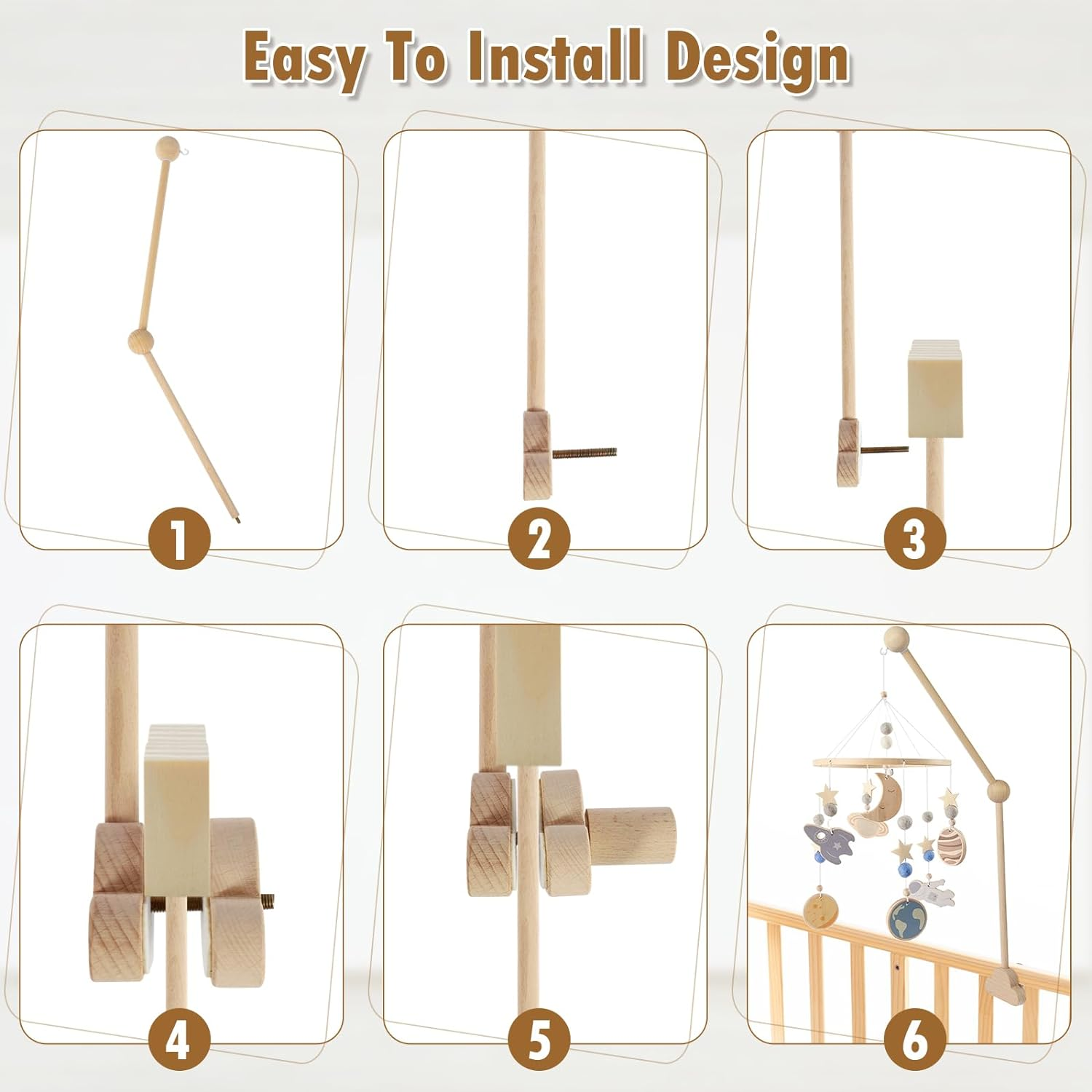 Easy To Install Design

1

2

3

4

5

6