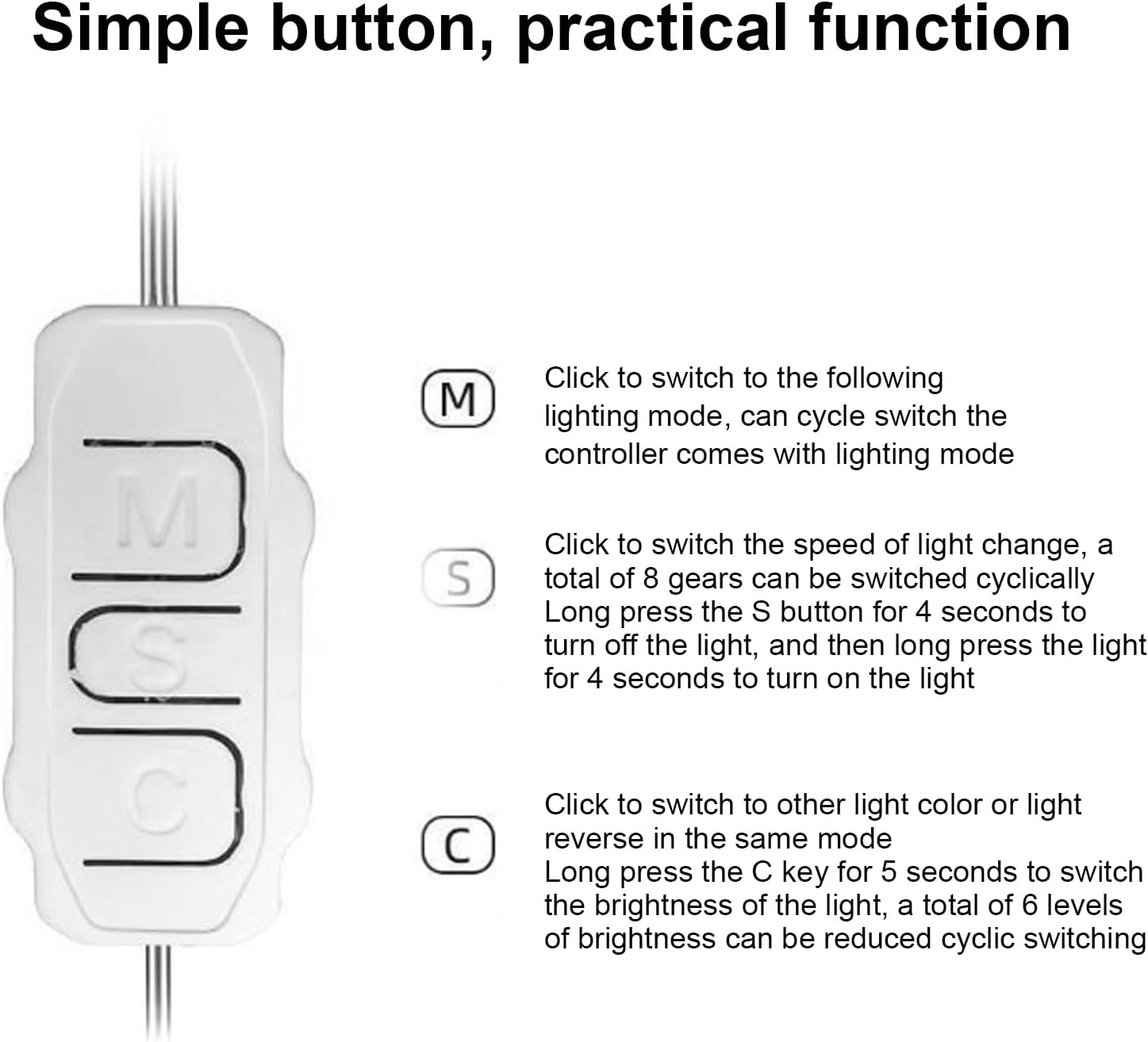 Simple button, practical function

M

S

C

M Click to switch to the following lighting mode, can cycle switch the controller comes with lighting mode

S Click to switch the speed of light change, a total of 8 gears can be switched cyclically
Long press the S button for 4 seconds to turn off the light, and then long press the light for 4 seconds to turn on the light

C Click to switch to other light color or light reverse in the same mode
Long press the C key for 5 seconds to switch the brightness of the light, a total of 6 levels of brightness can be reduced cyclic switching