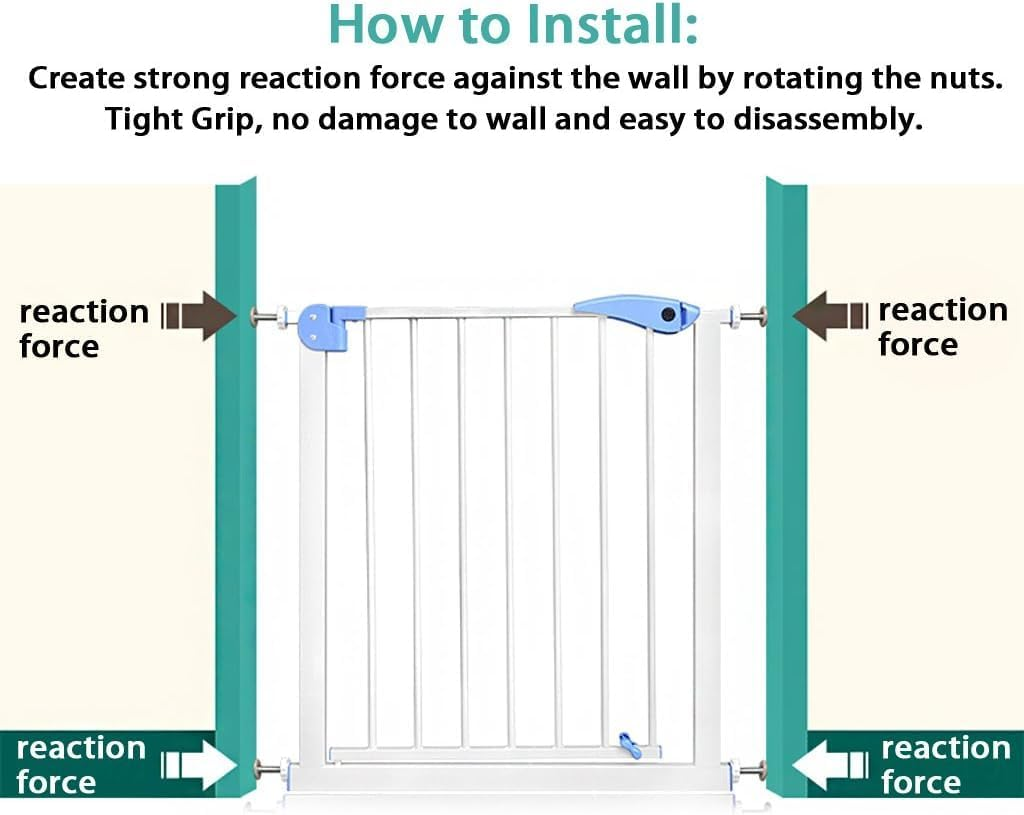 How to Install:
Create strong reaction force against the wall by rotating the nuts. Tight Grip, no damage to wall and easy to disassembly.

reaction force

reaction force

reaction force

reaction force