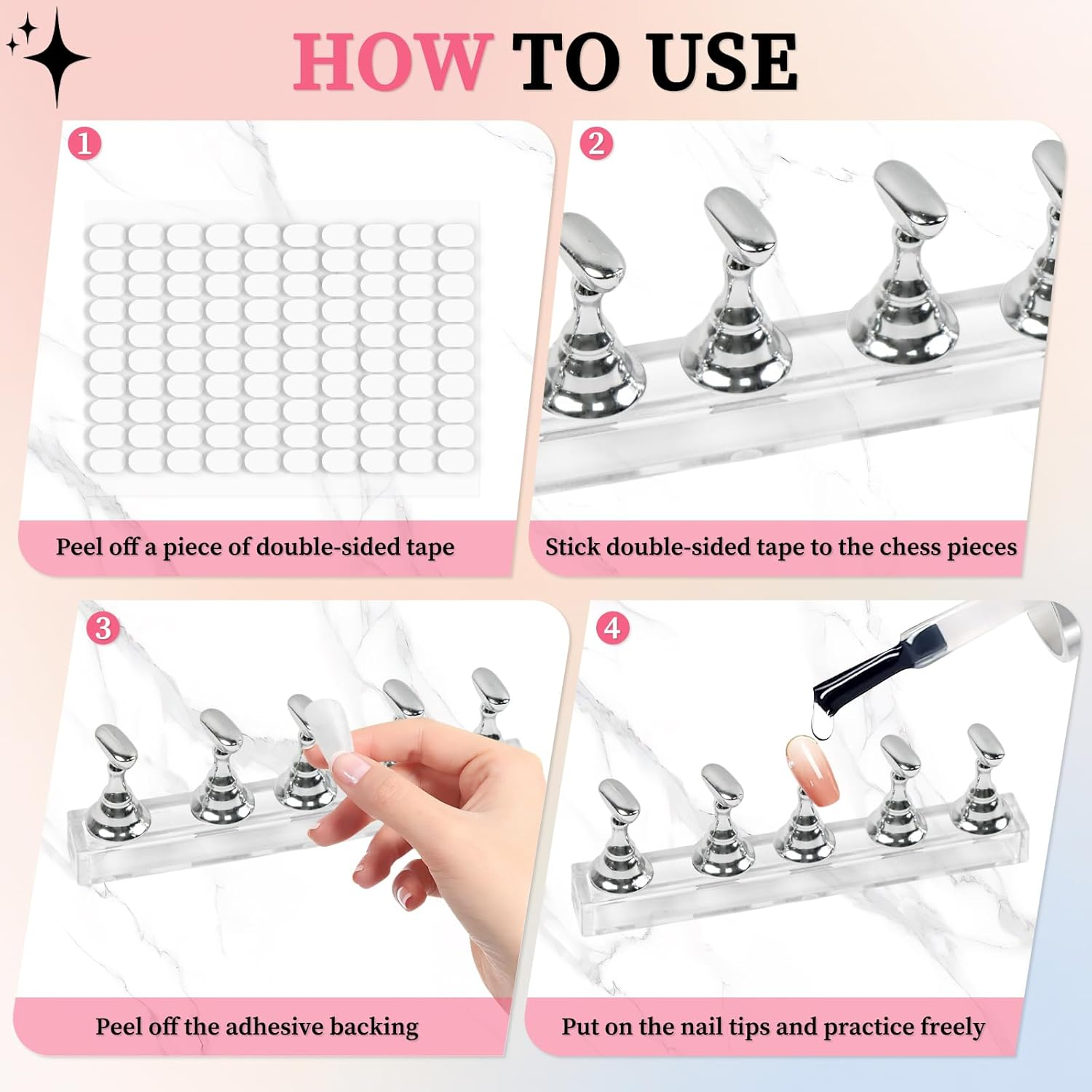 HOW TO USE

1

Peel off a piece of double-sided tape

2

Stick double-sided tape to the chess pieces

3

Peel off the adhesive backing

4

Put on the nail tips and practice freely