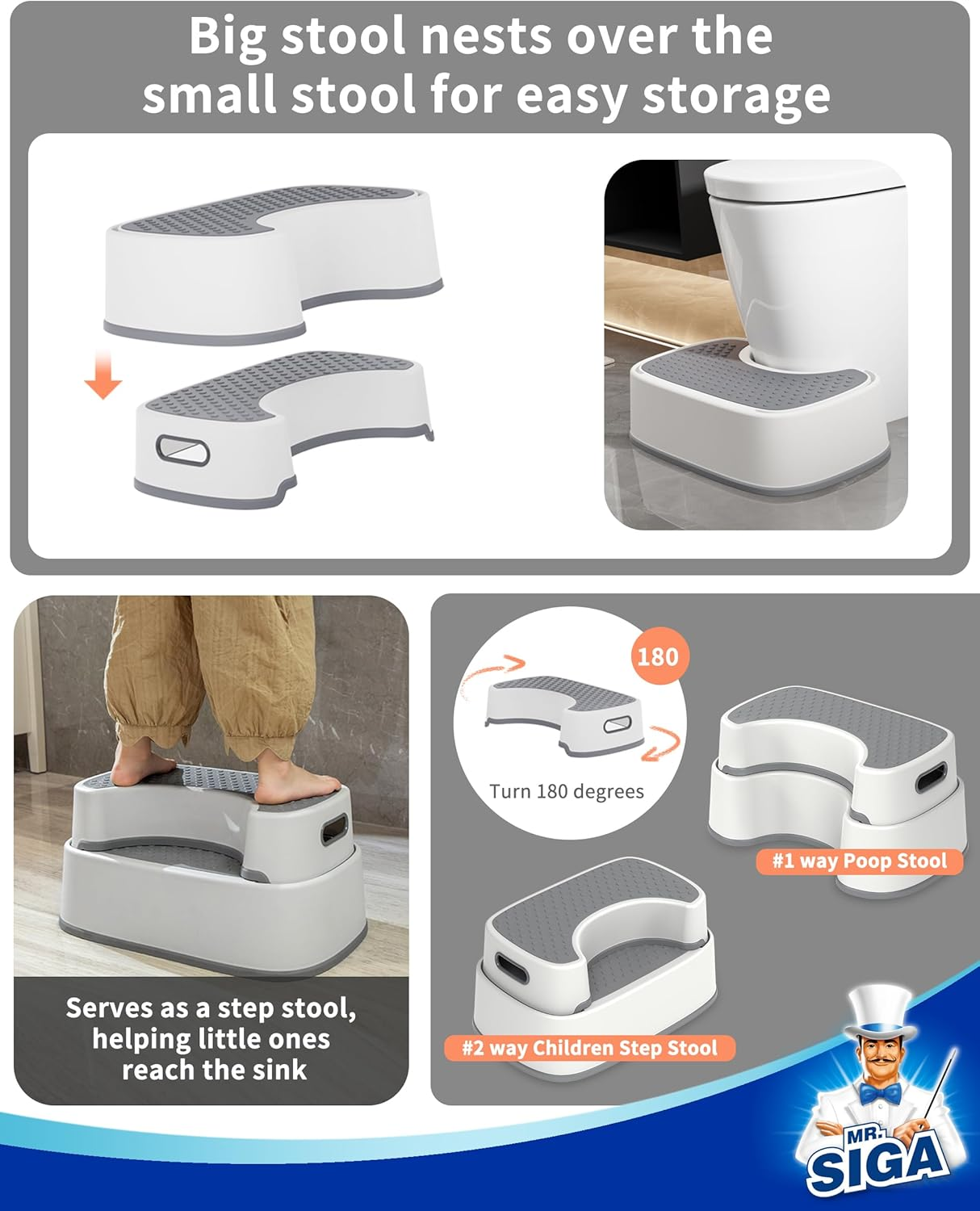 Big stool nests over the small stool for easy storage

Serves as a step stool, helping little ones reach the sink

180

Turn 180 degrees

#1 way Poop Stool

#2 way Children Step Stool

MR. SIGA