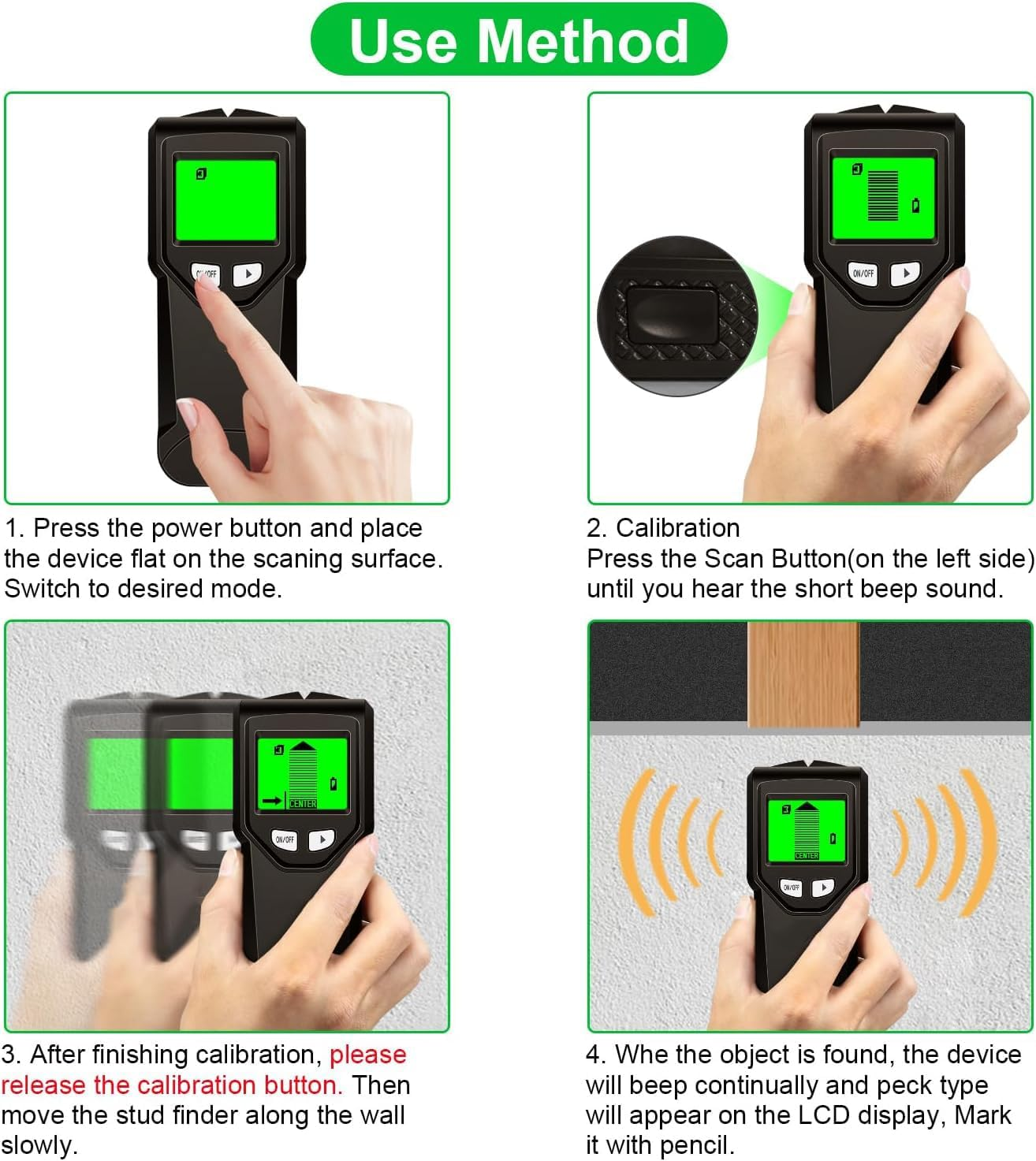 Use Method

ON/OFF

1. Press the power button and place the device flat on the scaning surface. Switch to desired mode.

ON/OFF

2. Calibration
Press the Scan Button(on the left side) until you hear the short beep sound.

CENTER

ON/OFF

3. After finishing calibration, please release the calibration button. Then move the stud finder along the wall slowly.

CENTER

ON/OFF

4. Whe the object is found, the device will beep continually and peck type will appear on the LCD display, Mark it with pencil.