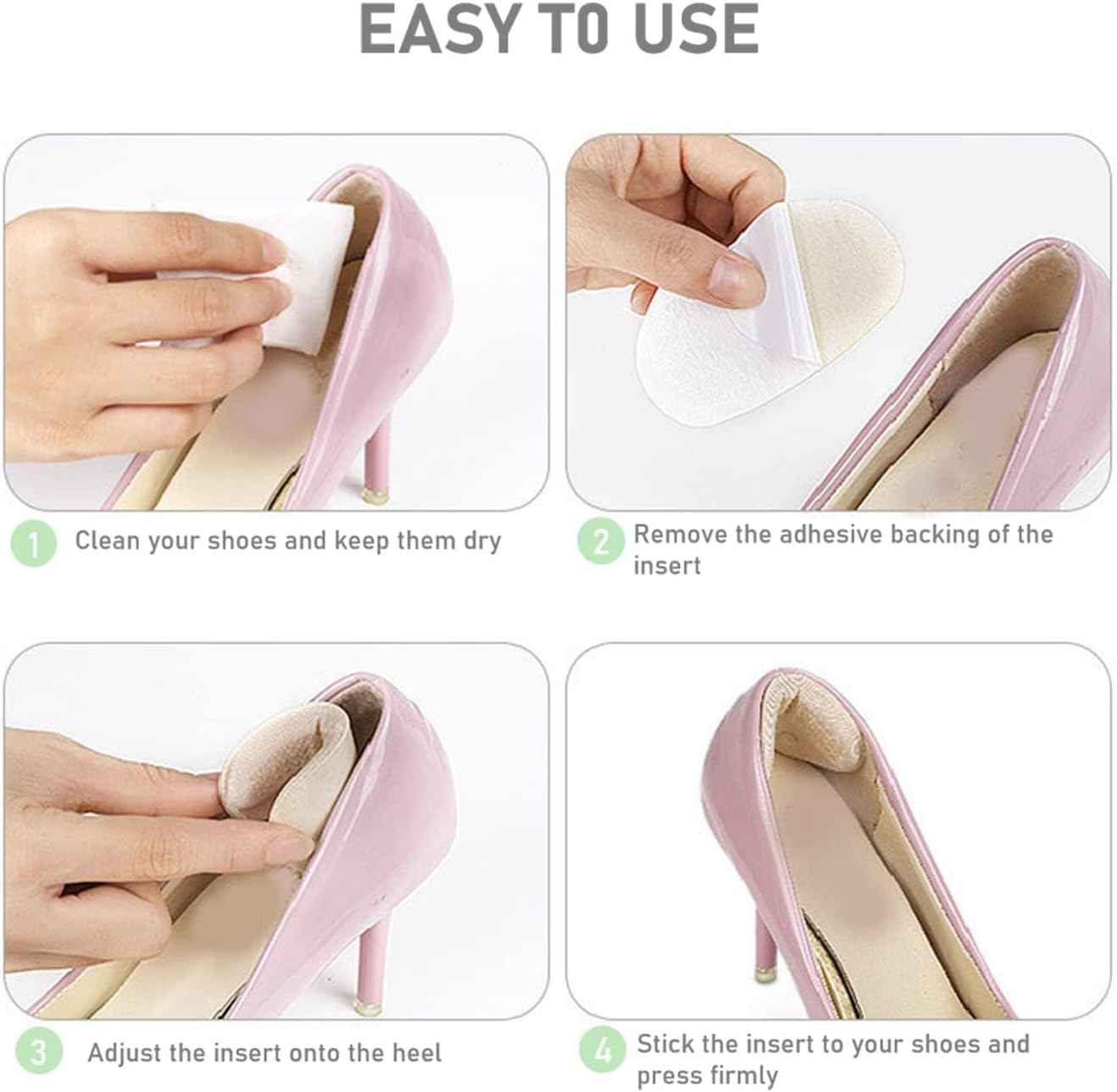 EASY TO USE

1 Clean your shoes and keep them dry

2 Remove the adhesive backing of the insert

3 Adjust the insert onto the heel

4 Stick the insert to your shoes and press firmly