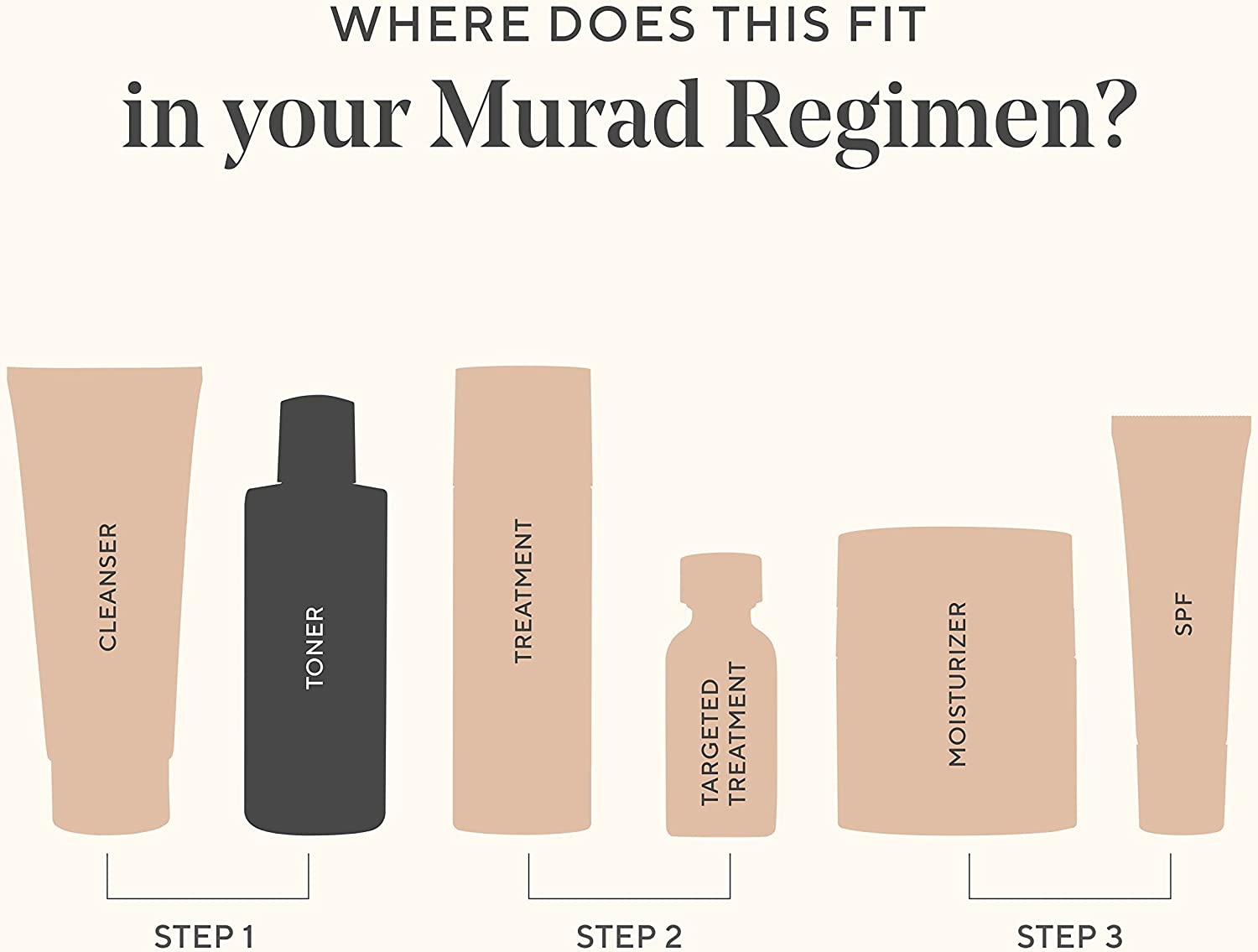 WHERE DOES THIS FIT
in your Murad Regimen?

CLEANSER

TONER

TREATMENT

TARGETED TREATMENT

MOISTURIZER

SPF

STEP 1

STEP 2

STEP 3