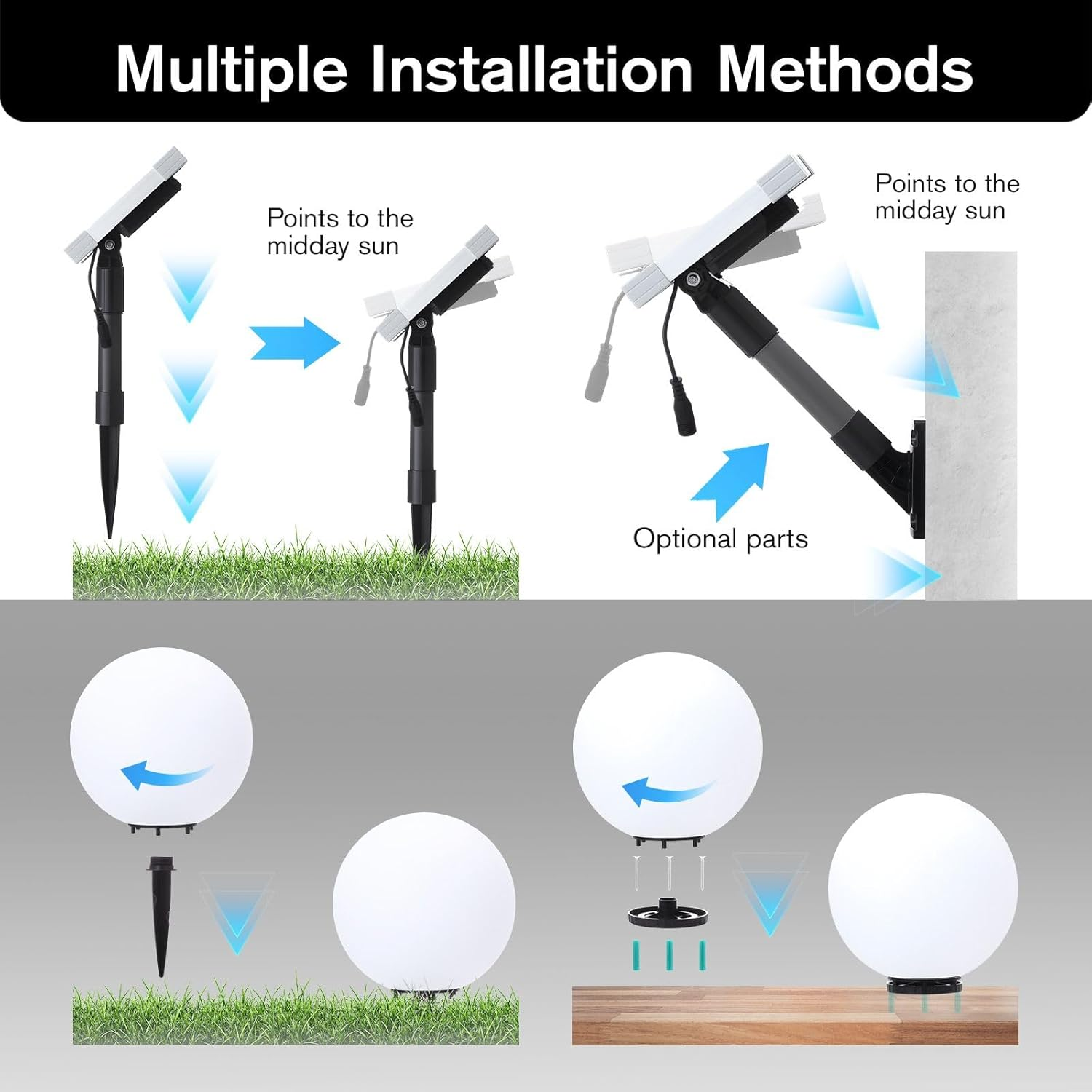 Multiple Installation Methods

Points to the midday sun

Points to the midday sun

Optional parts