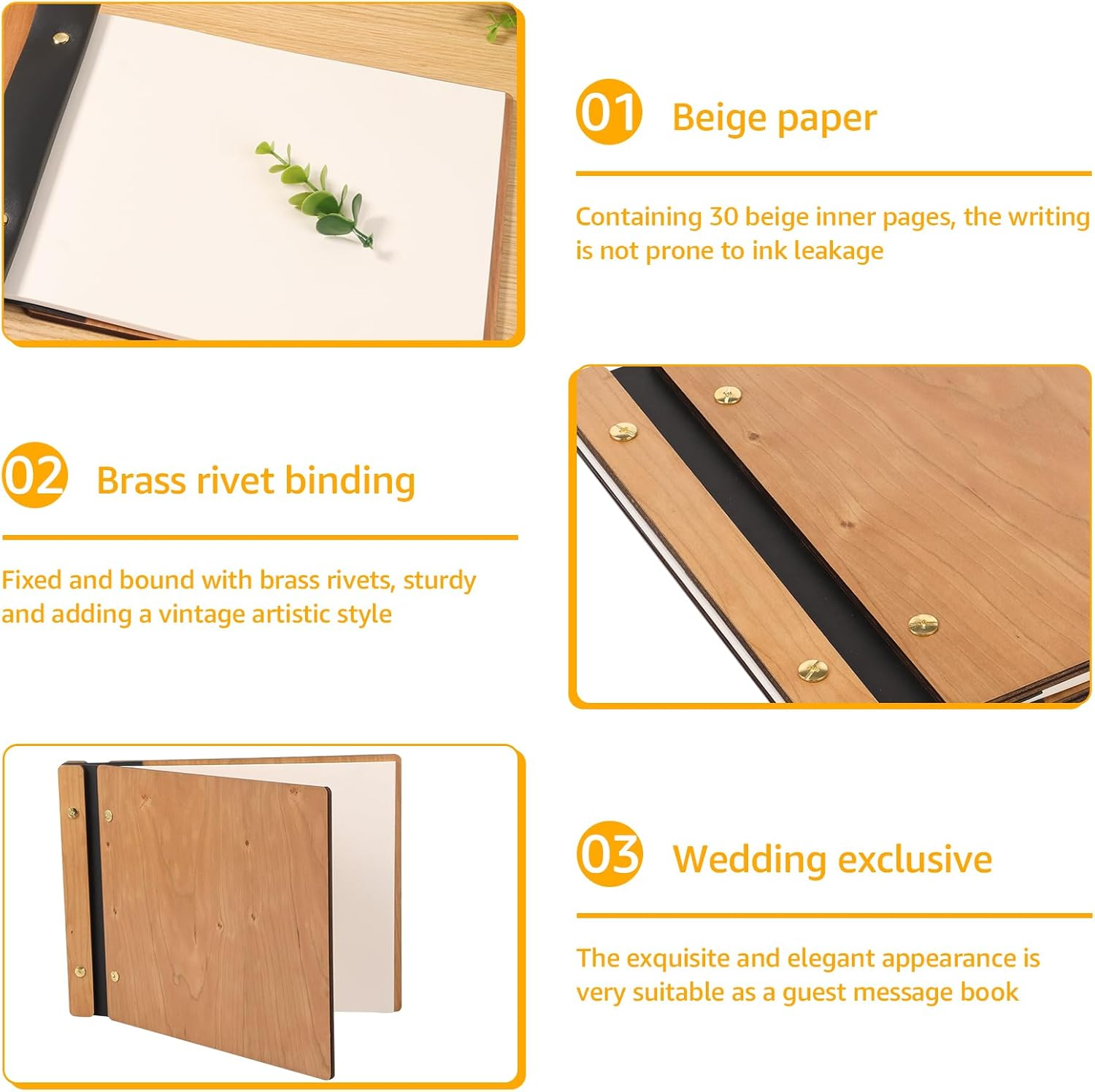 01 Beige paper

Containing 30 beige inner pages, the writing is not prone to ink leakage

02 Brass rivet binding

Fixed and bound with brass rivets, sturdy and adding a vintage artistic style

03 Wedding exclusive

The exquisite and elegant appearance is very suitable as a guest message book