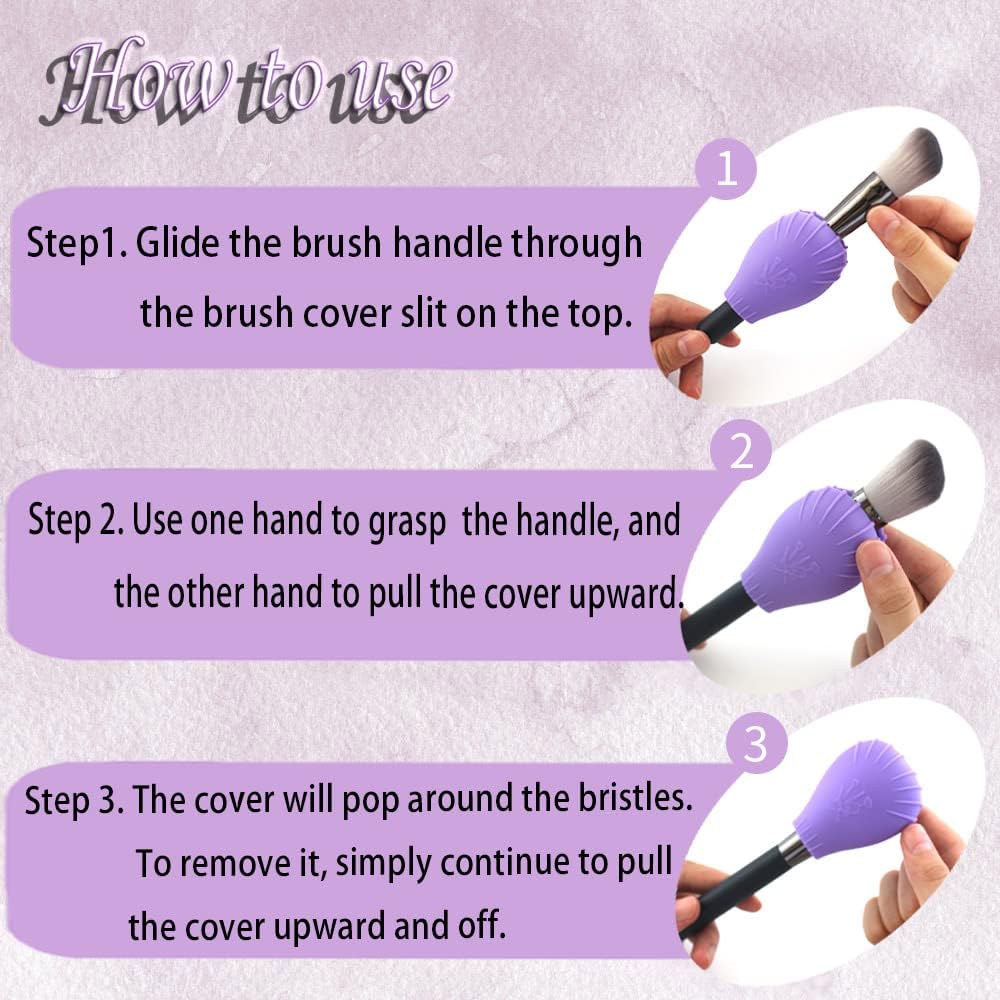 How to use

1

Step1. Glide the brush handle through the brush cover slit on the top.

2

Step 2. Use one hand to grasp the handle, and the other hand to pull the cover upward.

3

Step 3. The cover will pop around the bristles. To remove it, simply continue to pull the cover upward and off.