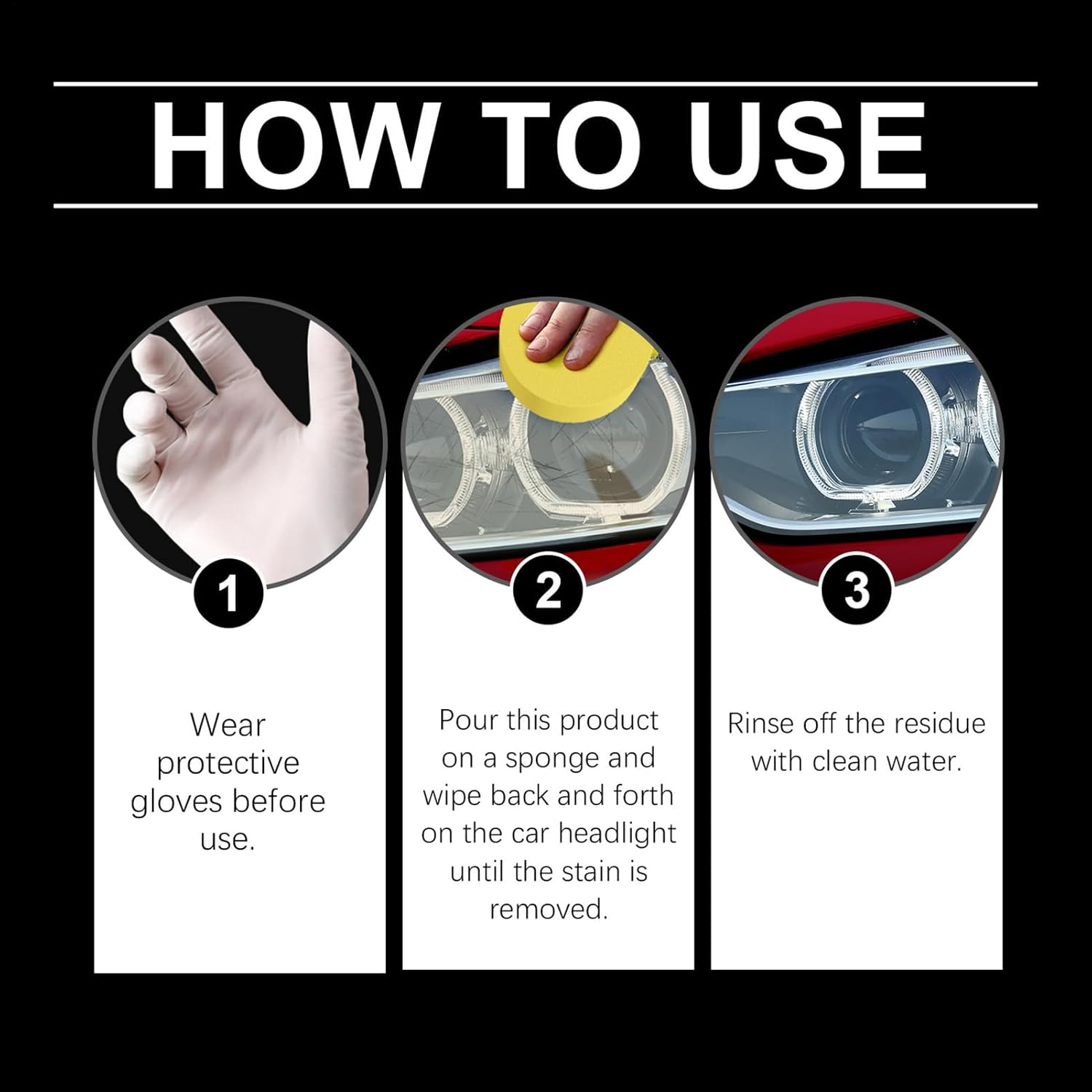 HOW TO USE

1

Wear protective gloves before use.

2

Pour this product on a sponge and wipe back and forth on the car headlight until the stain is removed.

3

Rinse off the residue with clean water.