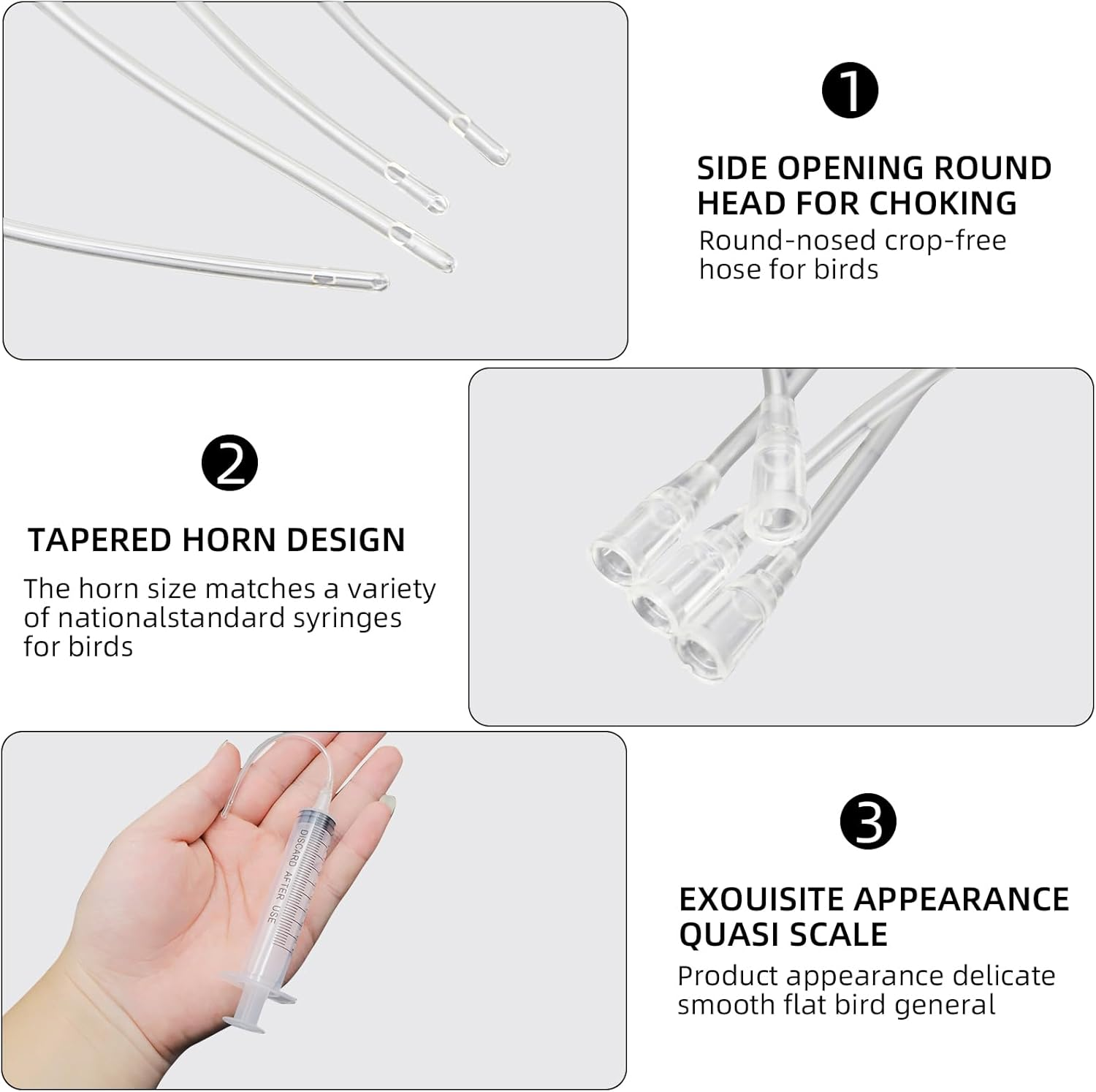 1

SIDE OPENING ROUND HEAD FOR CHOKING

Round-nosed crop-free hose for birds

2

TAPERED HORN DESIGN

The horn size matches a variety of nationalstandard syringes for birds

DISCARD AFTER USE

3

EXOUISITE APPEARANCE QUASI SCALE

Product appearance delicate smooth flat bird general