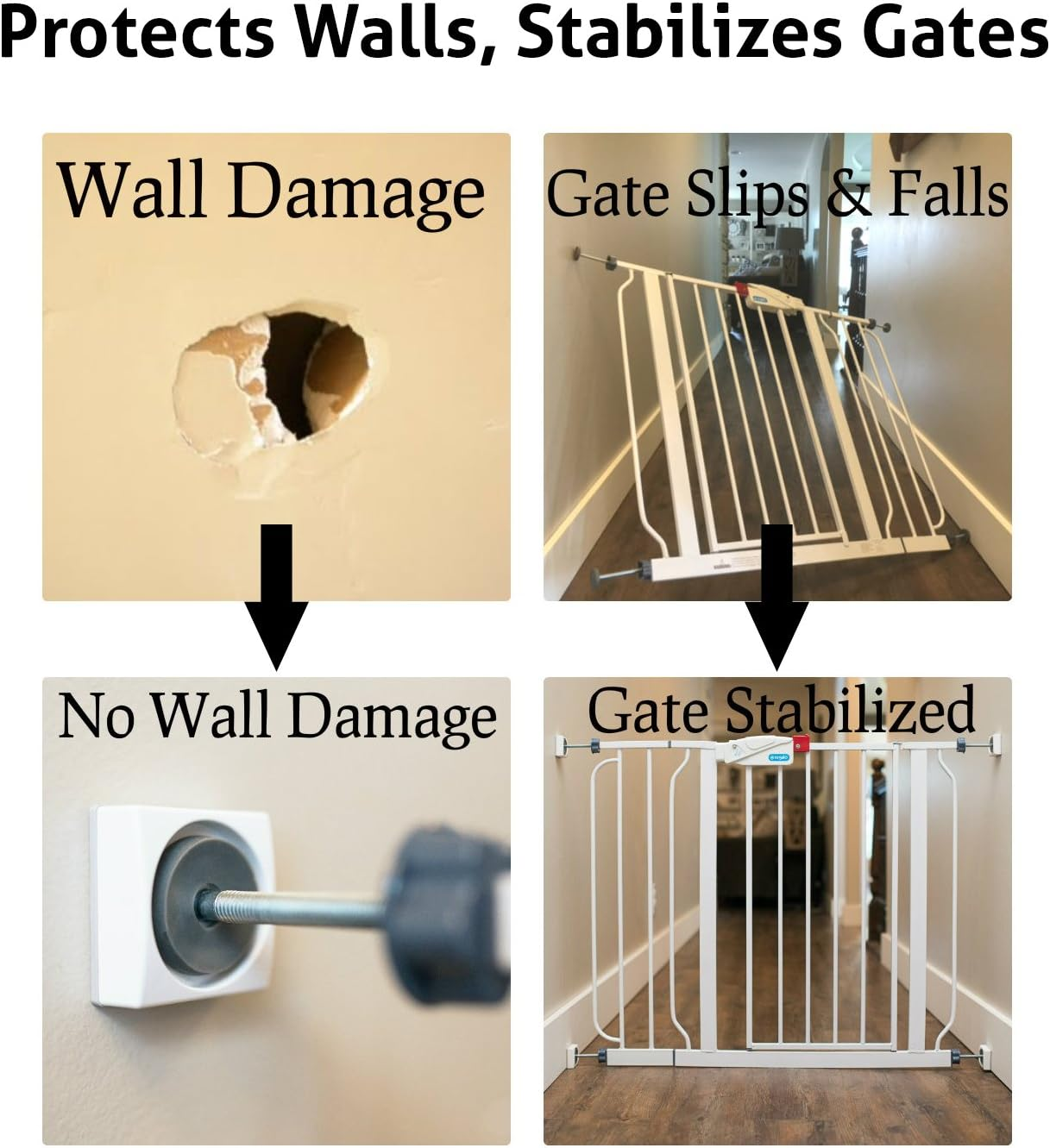 Protects Walls, Stabilizes Gates

Wall Damage

Gate Slips & Falls

No Wall Damage

Gate Stabilized

regalo