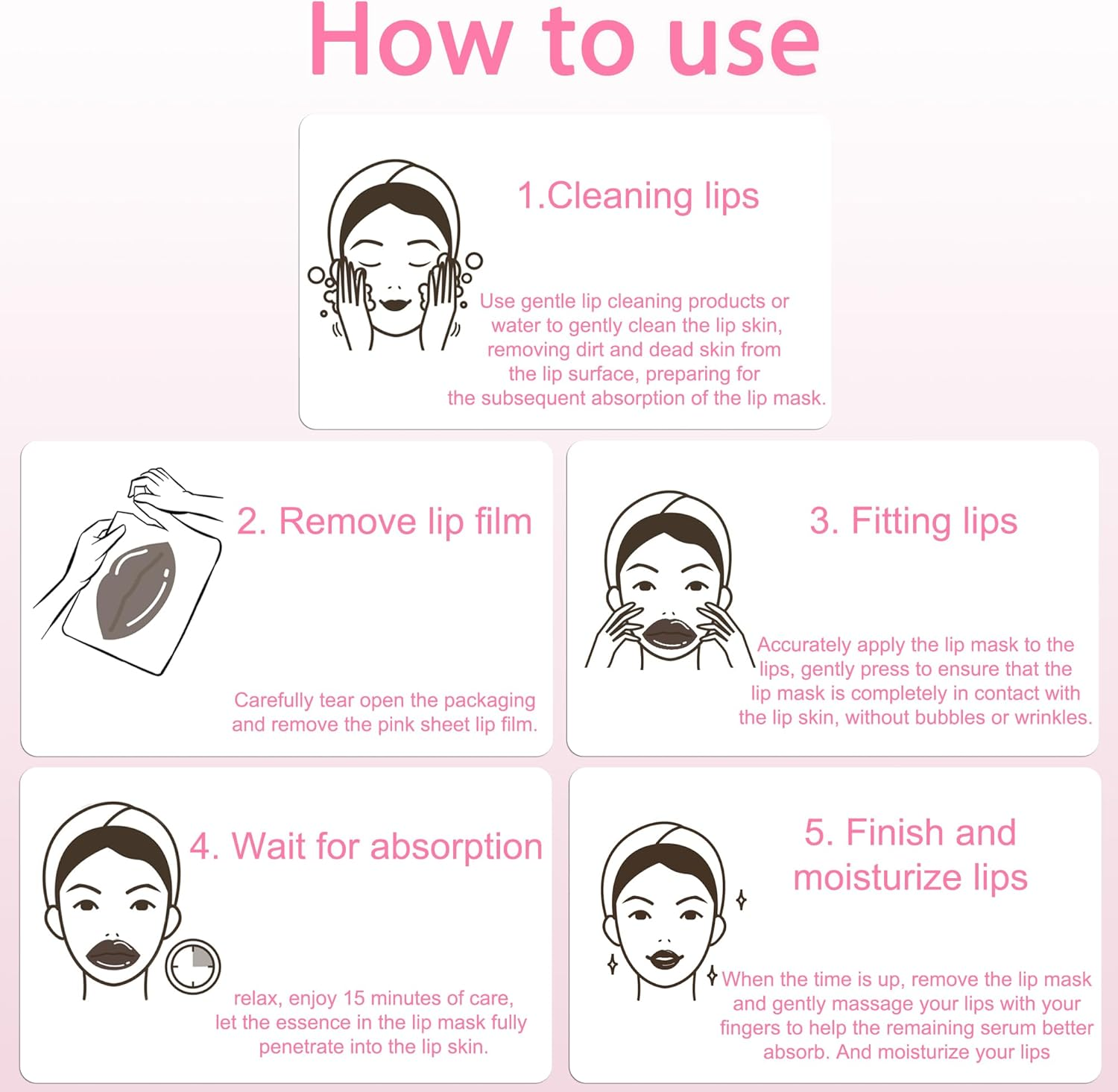 How to use

1.Cleaning lips

Use gentle lip cleaning products or water to gently clean the lip skin, removing dirt and dead skin from the lip surface, preparing for the subsequent absorption of the lip mask.

2. Remove lip film

Carefully tear open the packaging and remove the pink sheet lip film.

3. Fitting lips

Accurately apply the lip mask to the lips, gently press to ensure that the lip mask is completely in contact with the lip skin, without bubbles or wrinkles.

4. Wait for absorption

relax, enjoy 15 minutes of care, let the essence in the lip mask fully penetrate into the lip skin.

5. Finish and moisturize lips

When the time is up, remove the lip mask and gently massage your lips with your fingers to help the remaining serum better absorb. And moisturize your lips