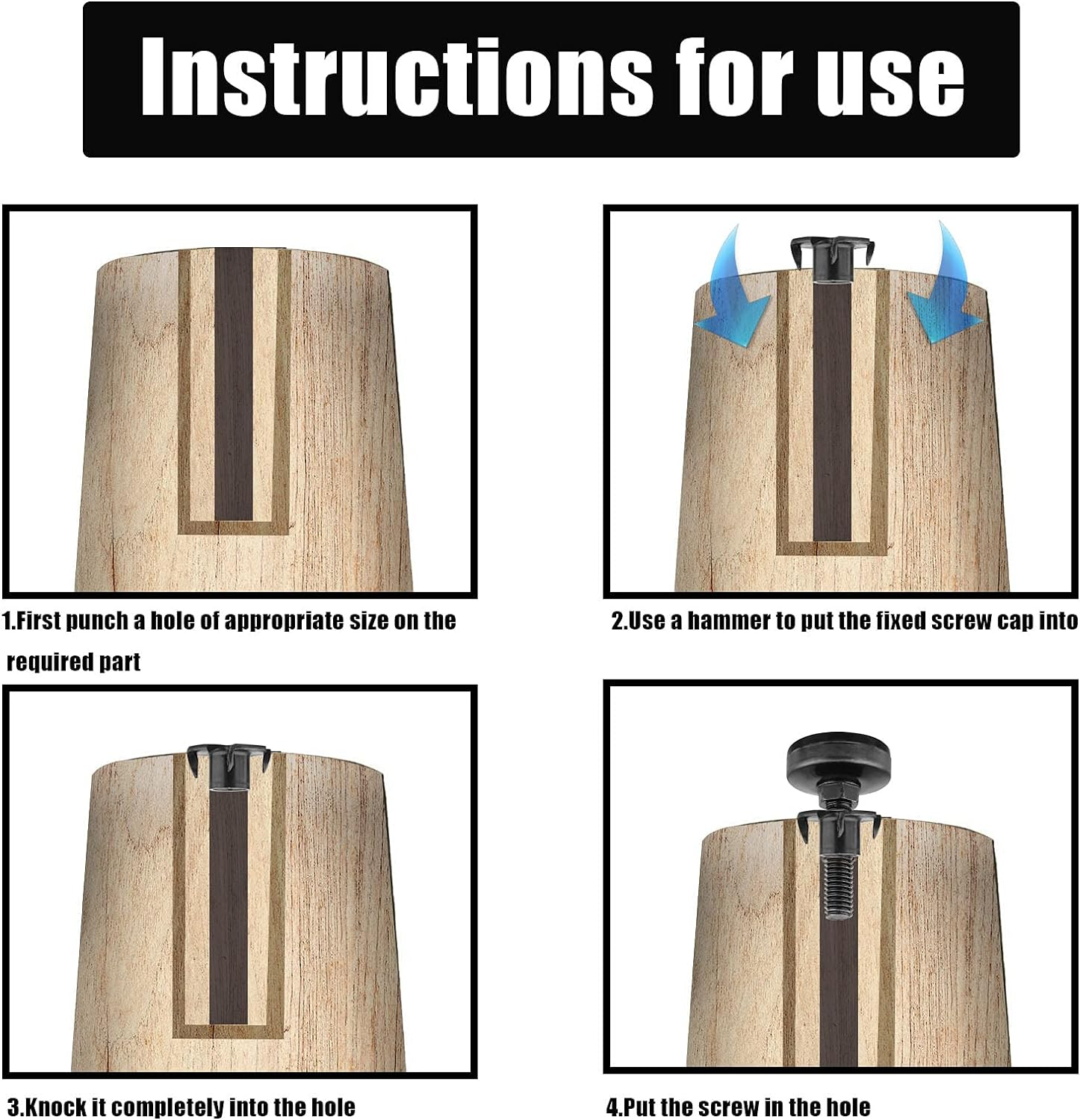 Instructions for use

1.First punch a hole of appropriate size on the required part

2.Use a hammer to put the fixed screw cap into

3.Knock it completely into the hole

4.Put the screw in the hole