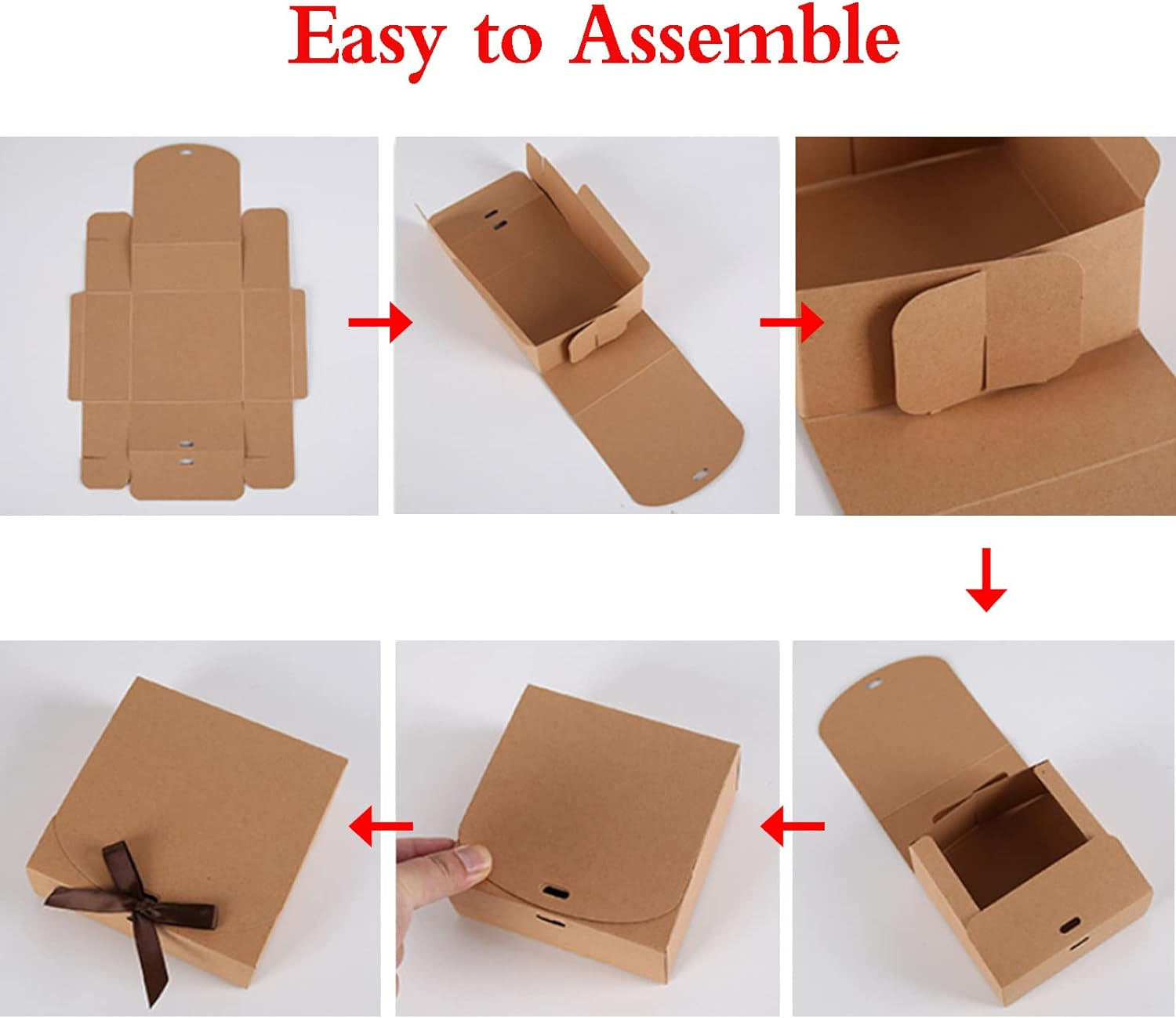 Easy to Assemble