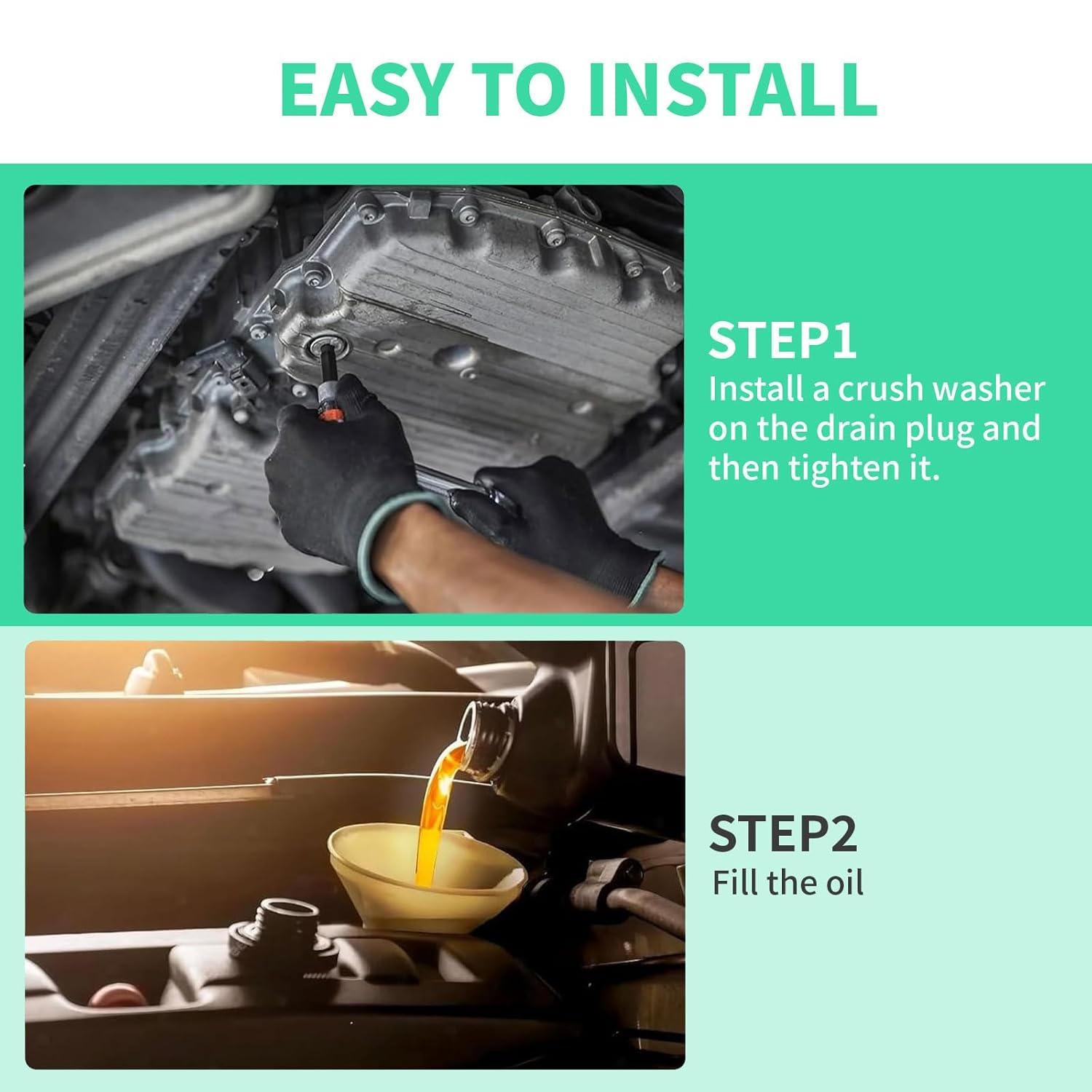 EASY TO INSTALL

STEP1
Install a crush washer on the drain plug and then tighten it.

STEP2
Fill the oil