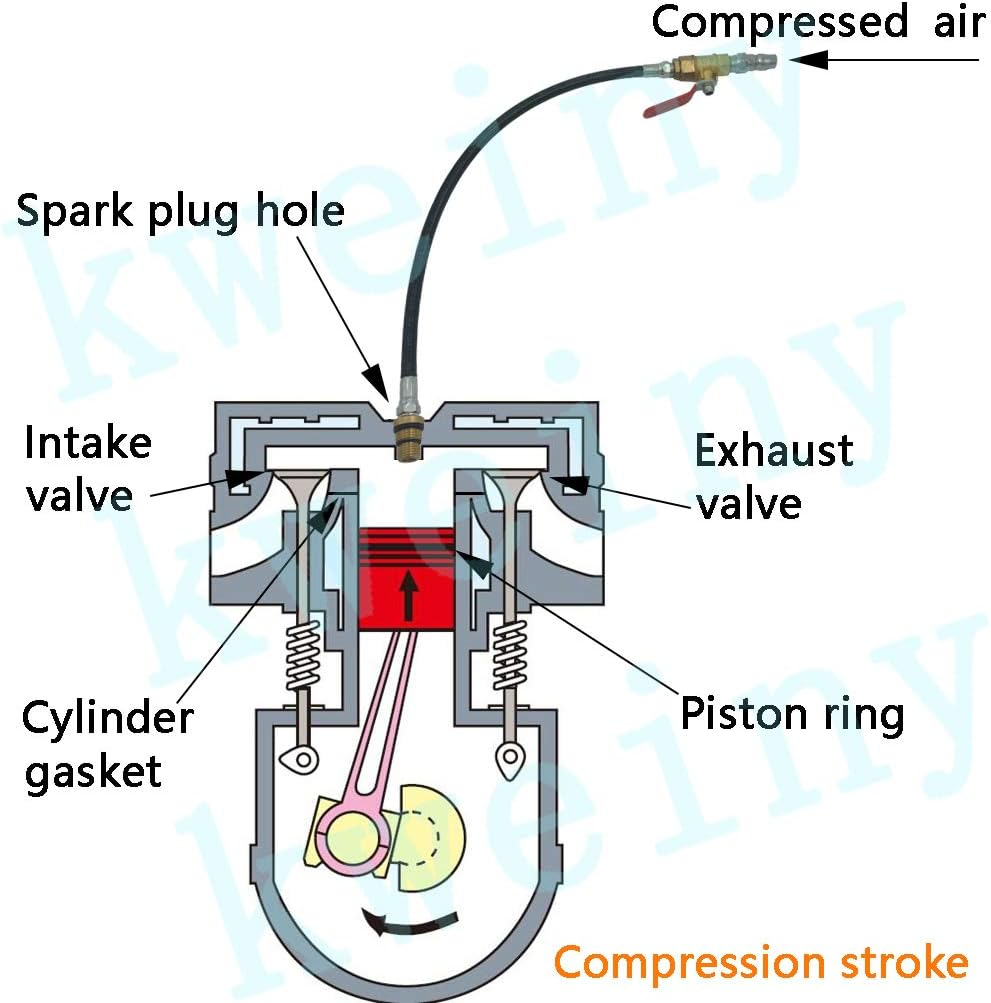 Compressed air

Spark plug hole

Intake valve

Exhaust valve

Cylinder gasket

Piston ring

Compression stroke

kweiny

kweiny

kweiny