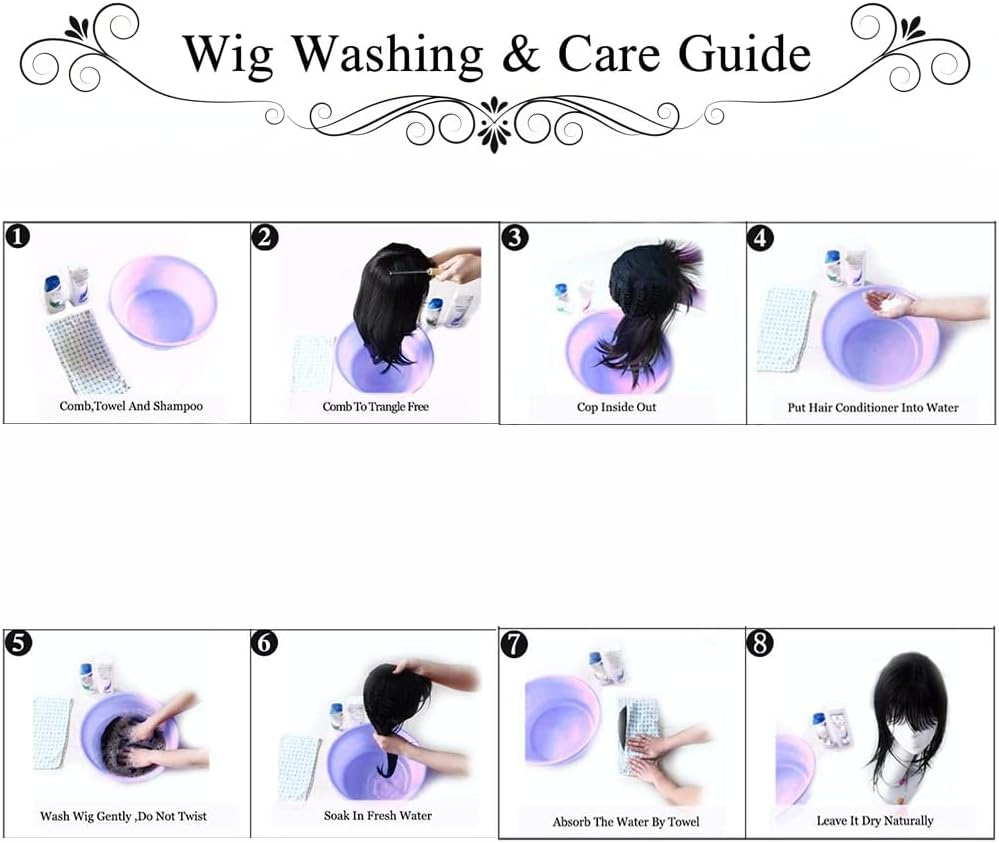 Wig Washing & Care Guide

1
Comb,Towel And Shampoo

2
Comb To Trangle Free

3
Cop Inside Out

4
Put Hair Conditioner Into Water

5
Wash Wig Gently ,Do Not Twist

6
Soak In Fresh Water

7
Absorb The Water By Towel

8
Leave It Dry Naturally