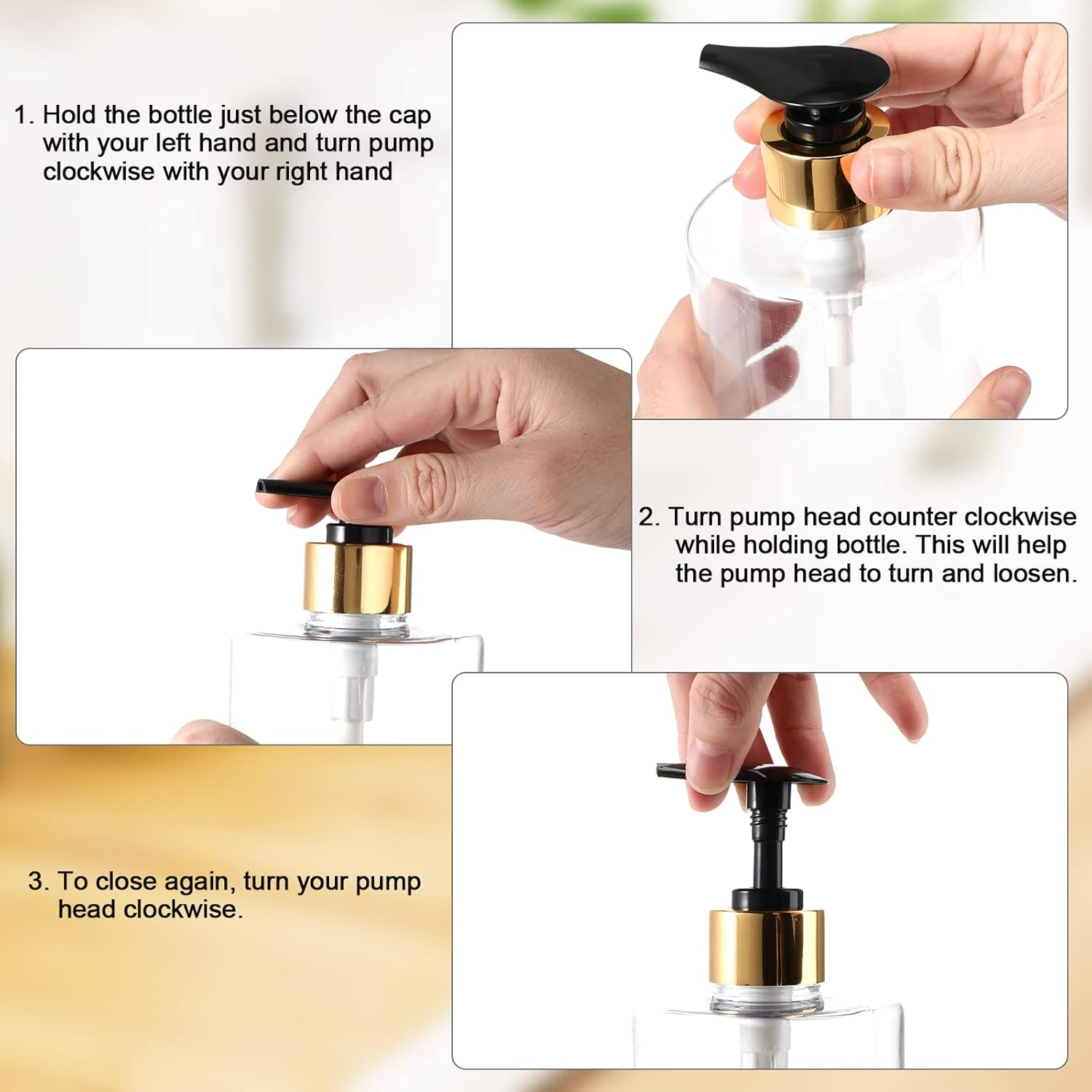 1. Hold the bottle just below the cap with your left hand and turn pump clockwise with your right hand

2. Turn pump head counter clockwise while holding bottle. This will help the pump head to turn and loosen.

3. To close again, turn your pump head clockwise.