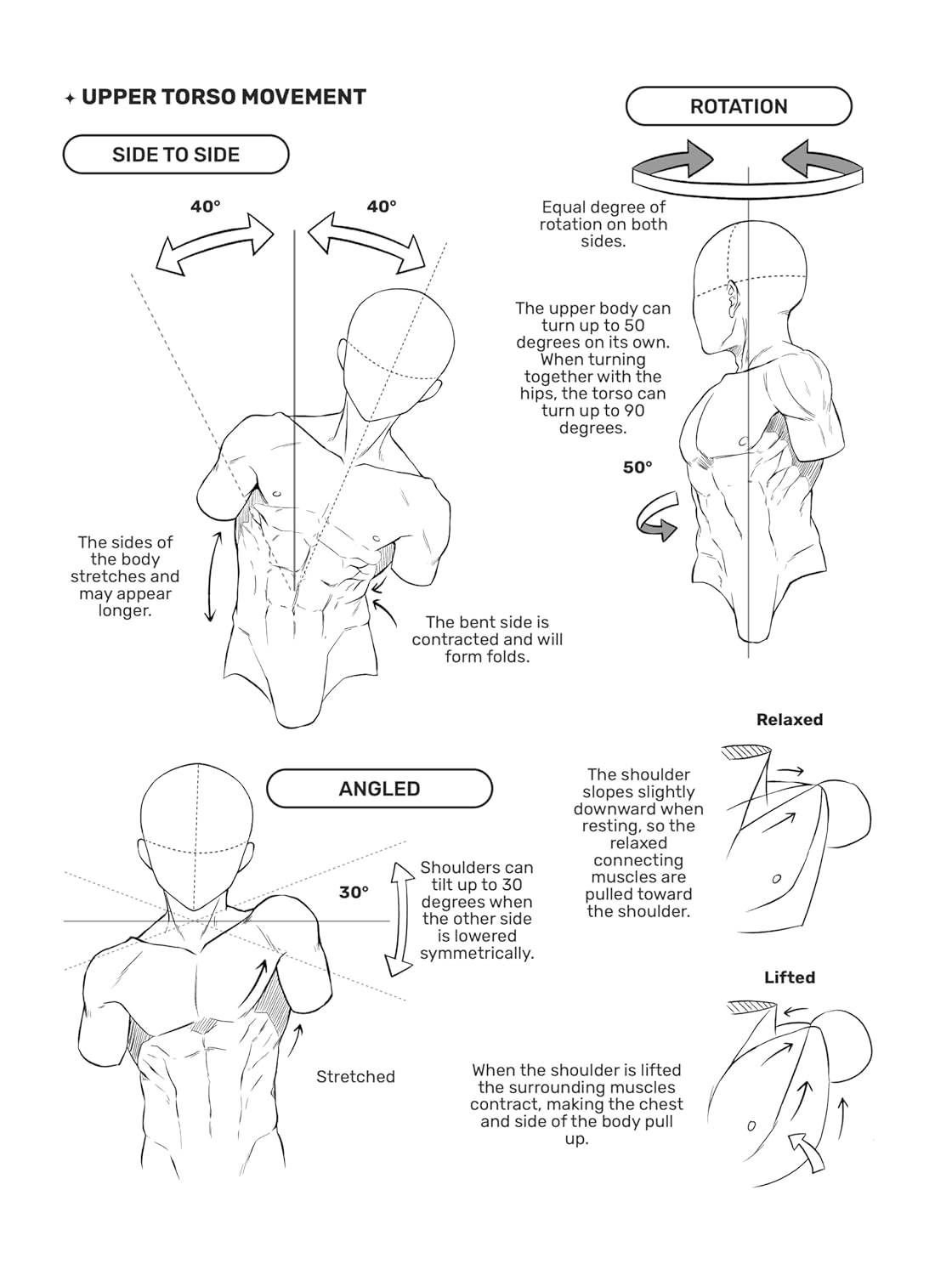 ✦ UPPER TORSO MOVEMENT

SIDE TO SIDE

40°

40°

The sides of the body stretches and may appear longer.

The bent side is contracted and will form folds.

ROTATION

Equal degree of rotation on both sides.

The upper body can turn up to 50 degrees on its own. When turning together with the hips, the torso can turn up to 90 degrees.

50°

ANGLED

30°

Shoulders can tilt up to 30 degrees when the other side is lowered symmetrically.

Stretched

Relaxed

The shoulder slopes slightly downward when resting, so the relaxed connecting muscles are pulled toward the shoulder.

Lifted

When the shoulder is lifted the surrounding muscles contract, making the chest and side of the body pull up.