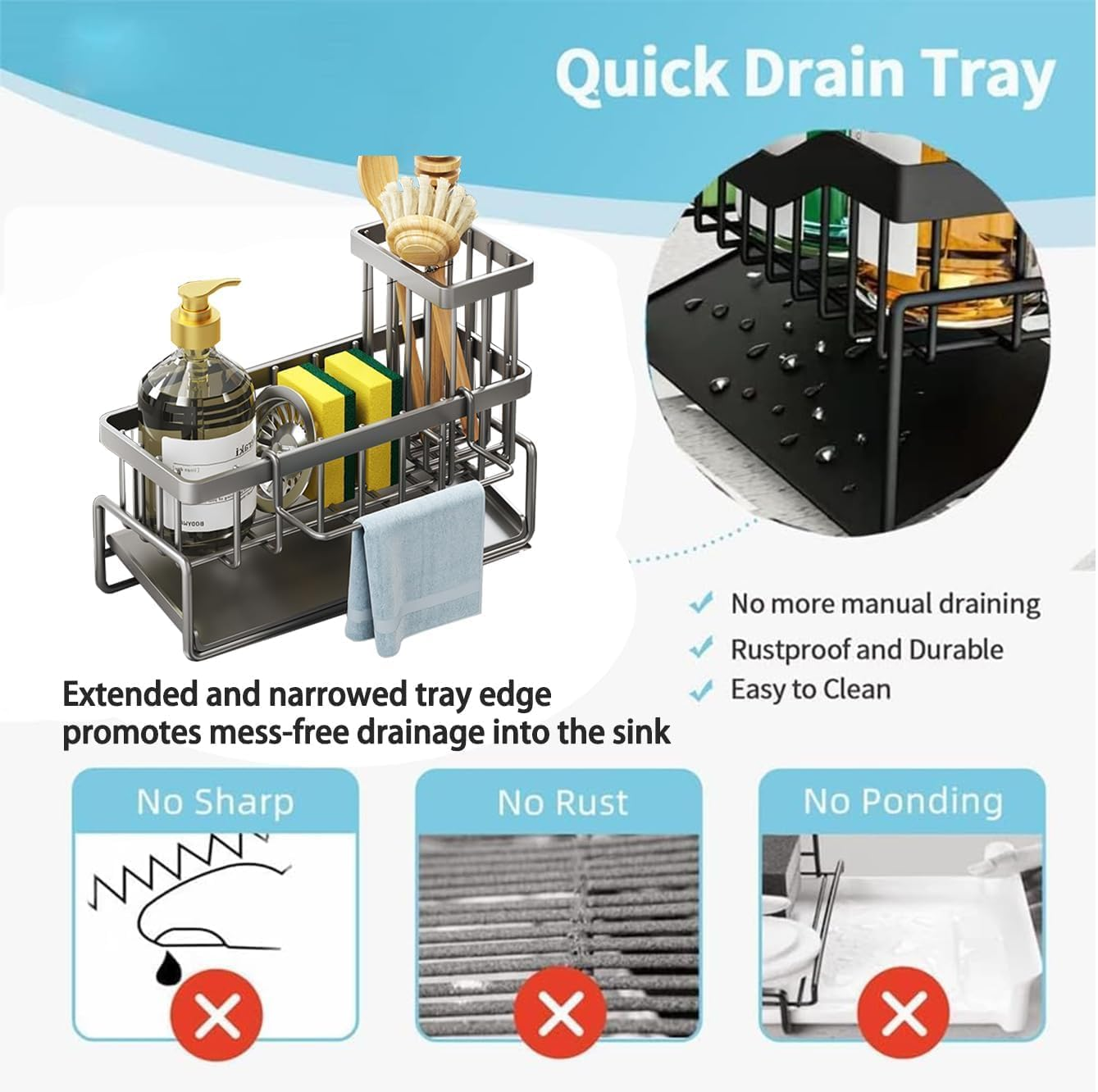 Quick Drain Tray

No more manual draining
Rustproof and Durable
Easy to Clean

Extended and narrowed tray edge promotes mess-free drainage into the sink

No Sharp

No Rust

No Ponding